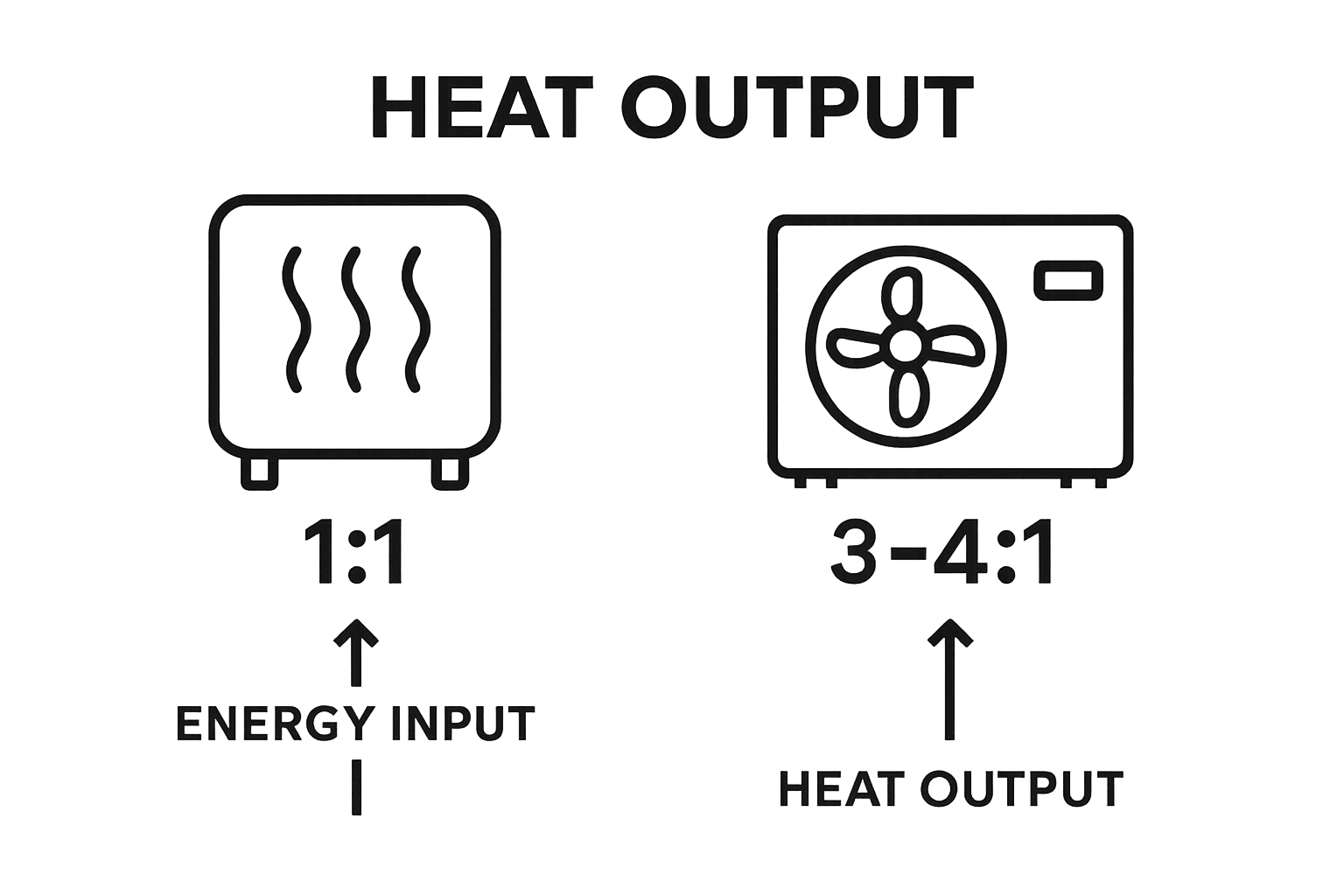 HEAT OUTPUT

1:1

ENERGY INPUT

3-4:1

HEAT OUTPUT