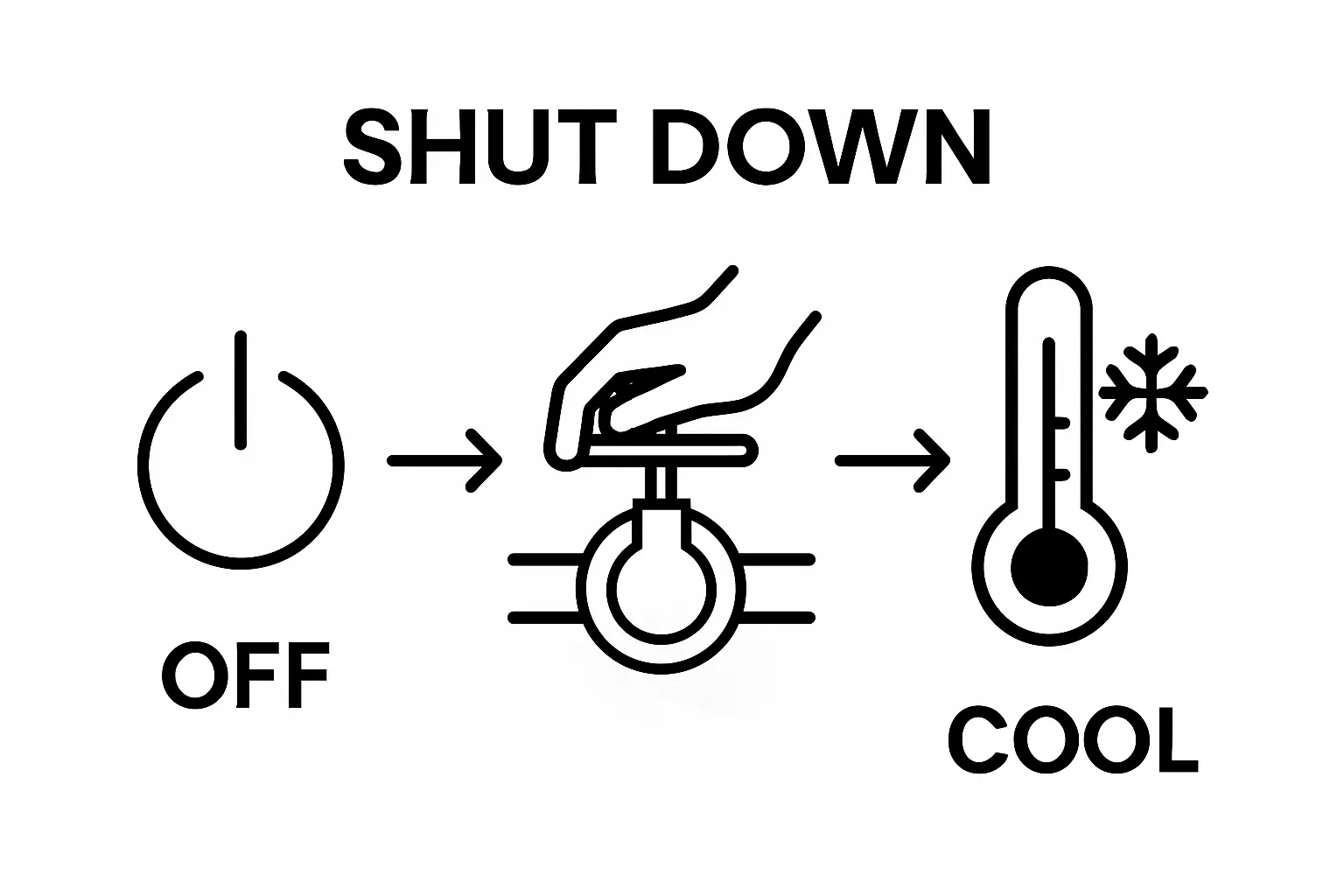 SHUT DOWN

OFF

COOL