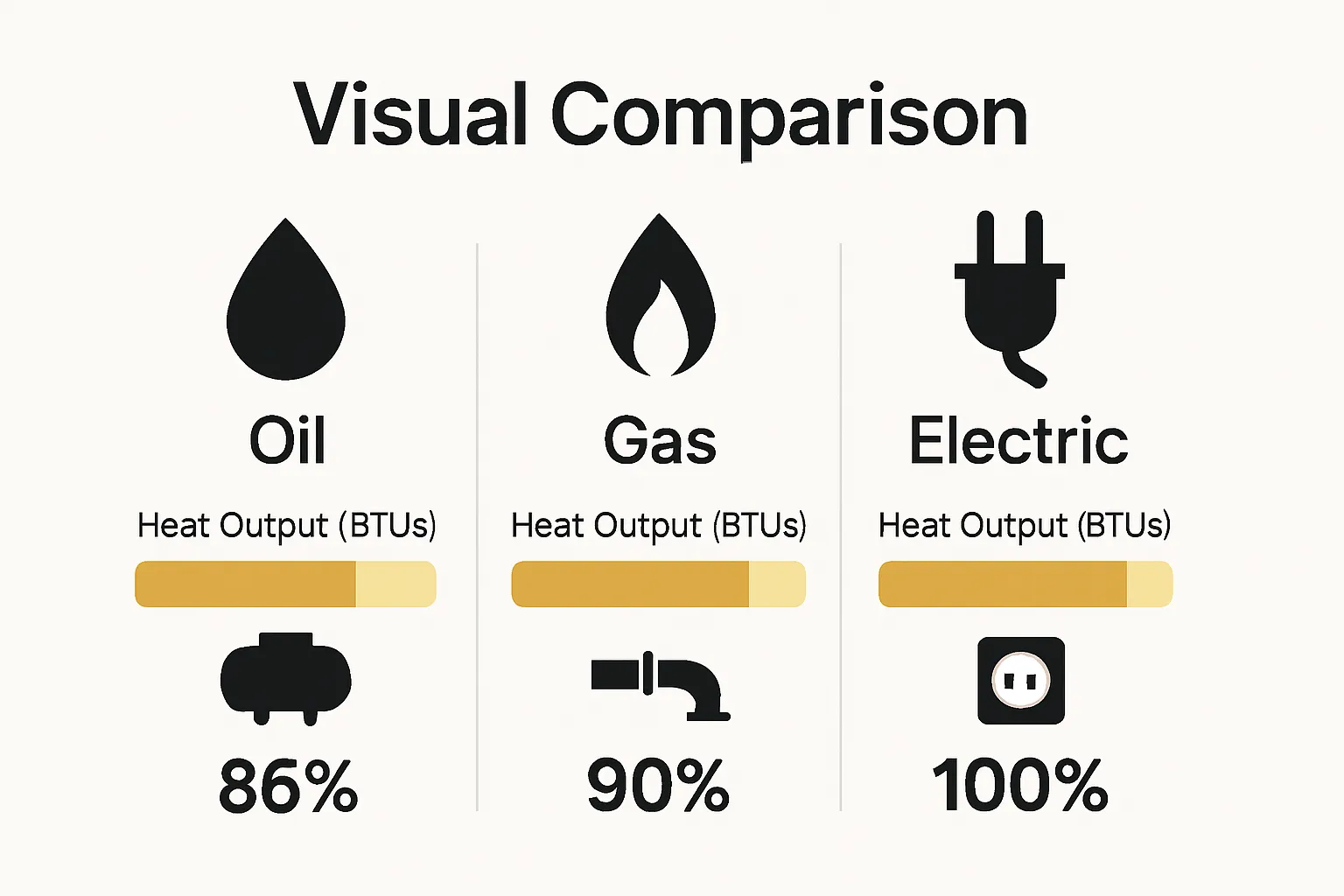 Visual Comparison

Oil

Heat Output (BTUs)

86%

Gas

Heat Output (BTUs)

90%

Electric

Heat Output (BTUs)

100%