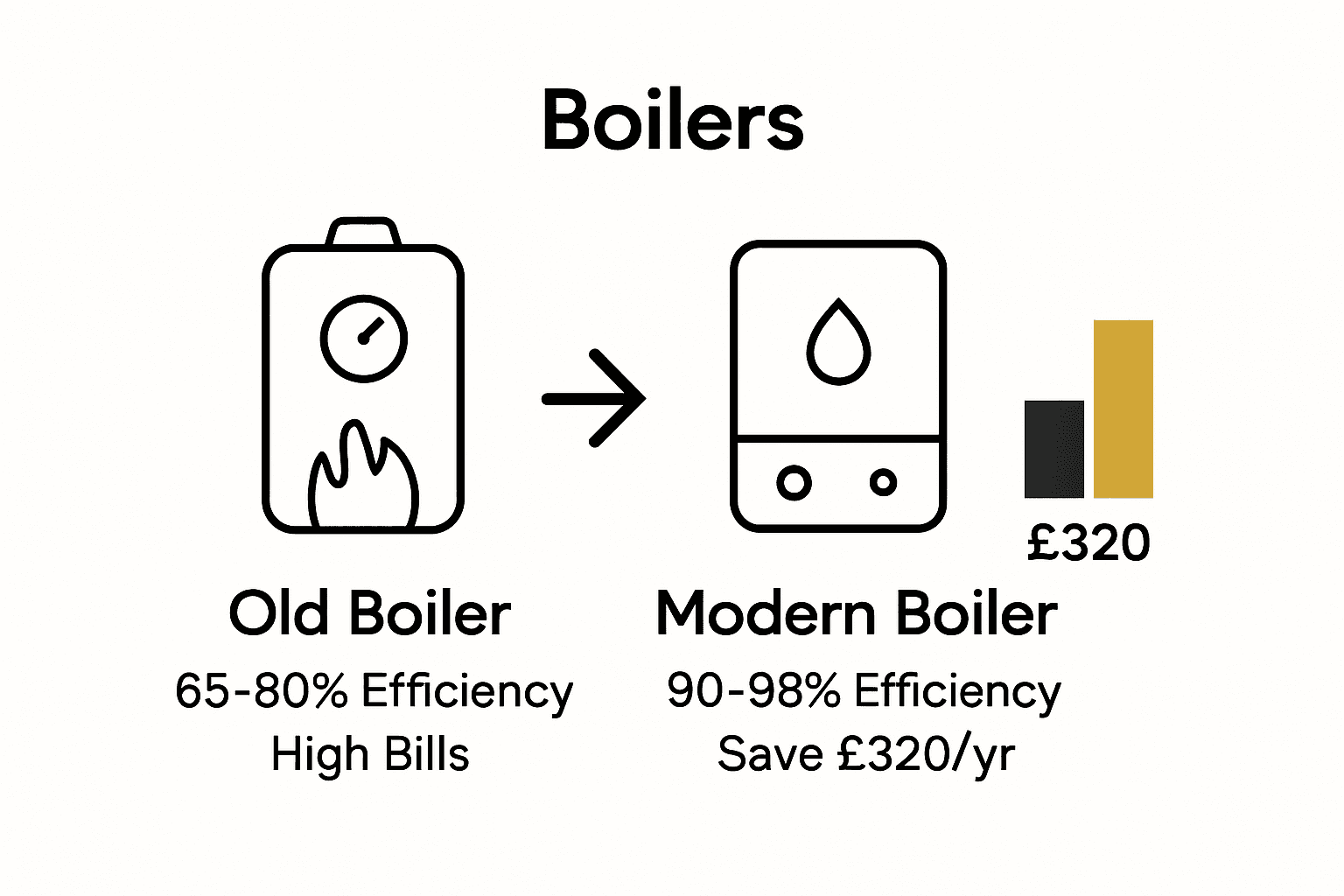 Boilers

£320

Old Boiler
65-80% Efficiency
High Bills

Modern Boiler
90-98% Efficiency
Save £320/yr