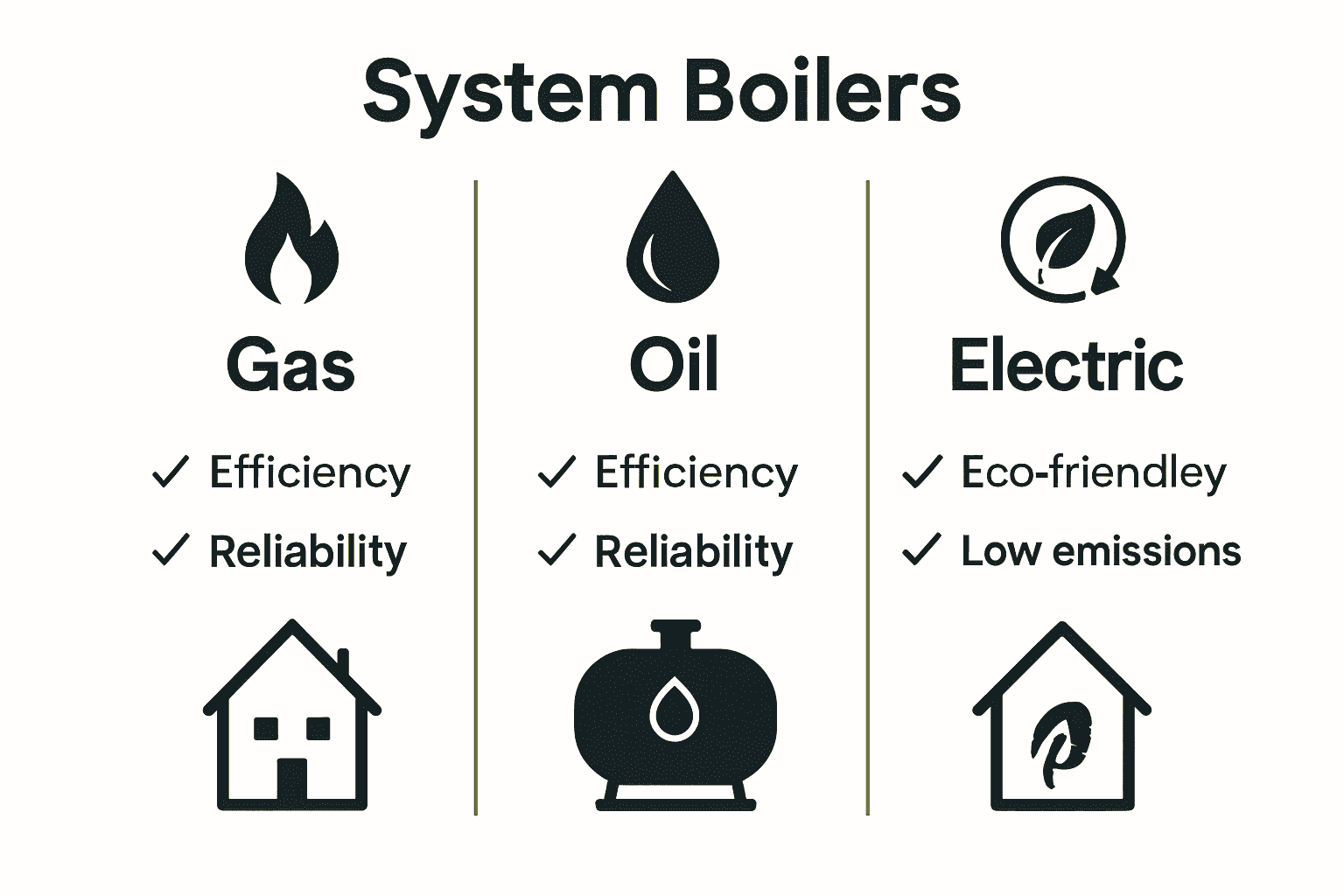 System Boilers

Gas

✓ Efficiency

✓ Reliability

Oil

✓ Efficiency

✓ Reliability

Electric

✓ Eco-friendley

✓ Low emissions