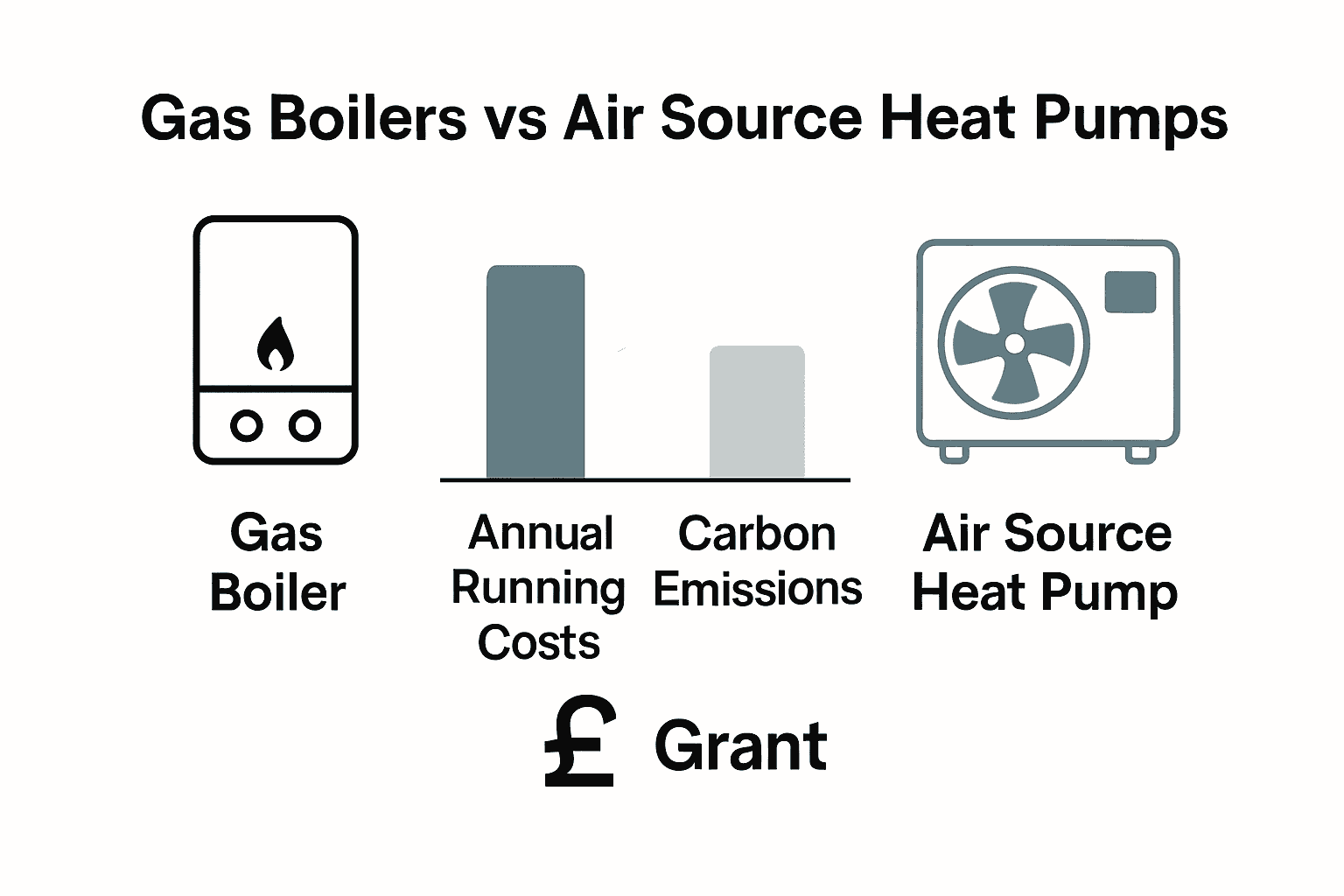 Gas Boilers vs Air Source Heat Pumps

Gas Boiler

Annual Running Costs

Carbon Emissions

Air Source Heat Pump

£ Grant