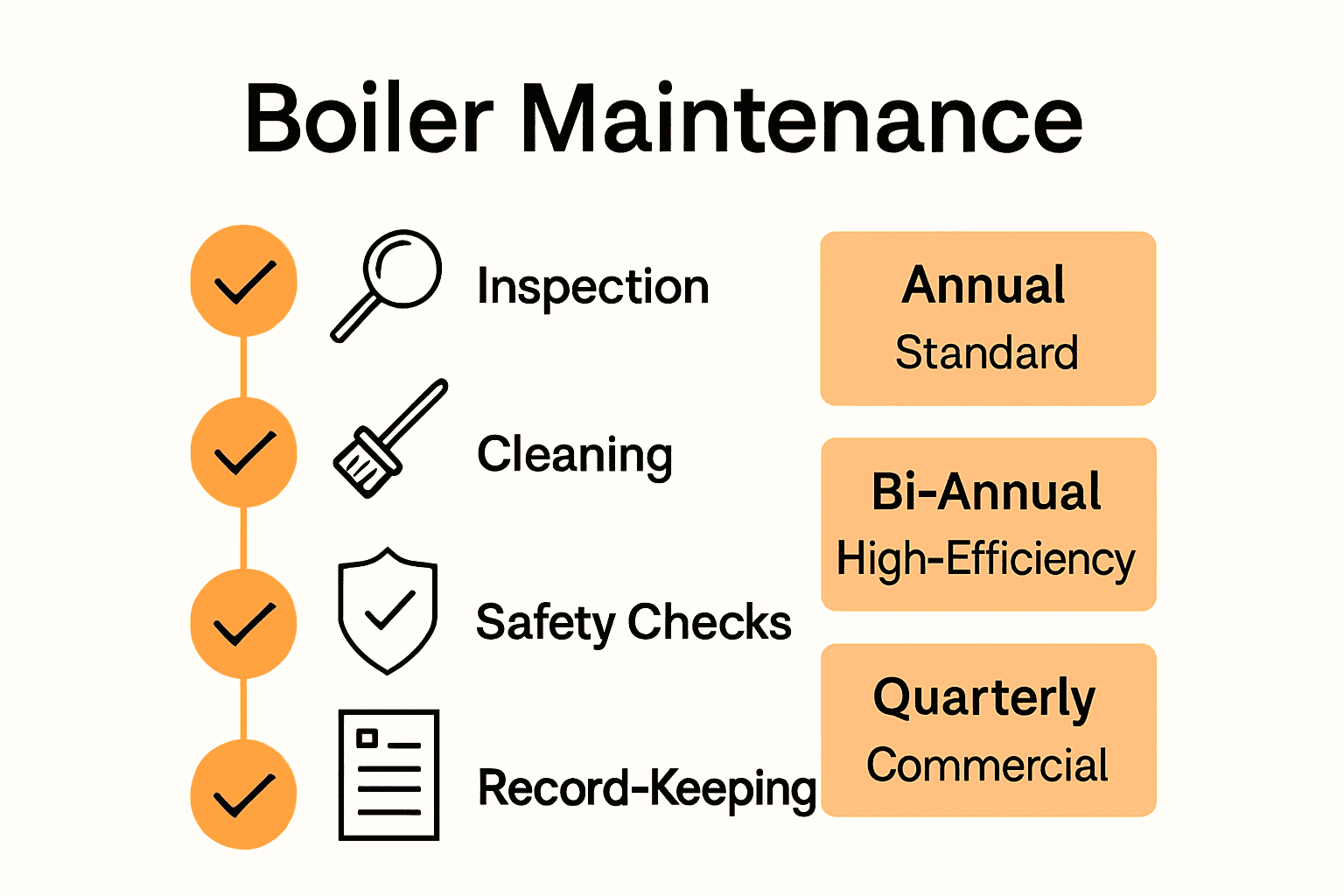 Boiler Maintenance

Inspection

Cleaning

Safety Checks

Record-Keeping

Annual
Standard

Bi-Annual
High-Efficiency

Quarterly
Commercial