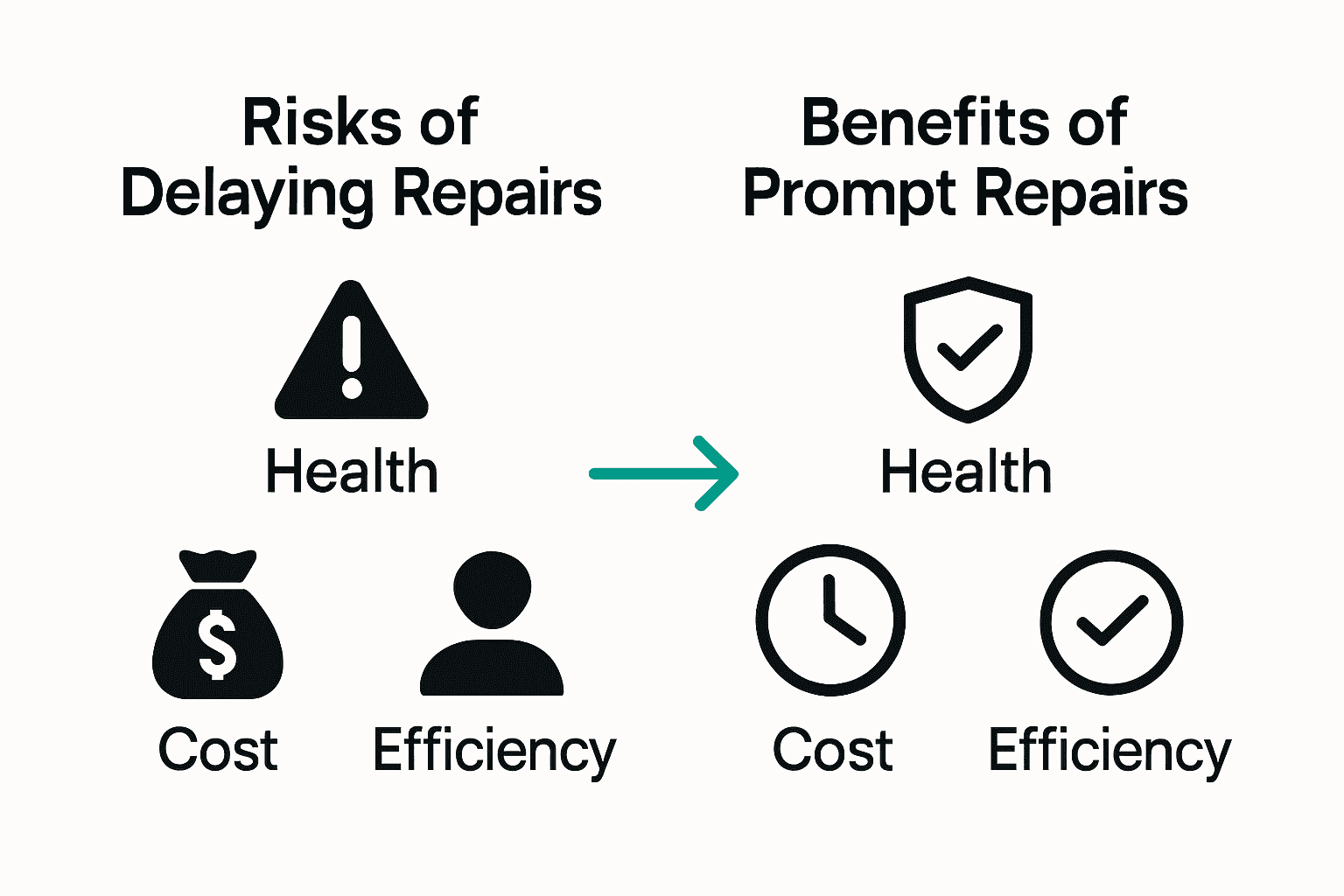 Risks of Delaying Repairs

Health

Cost

Efficiency

Benefits of Prompt Repairs

Health

Cost

Efficiency