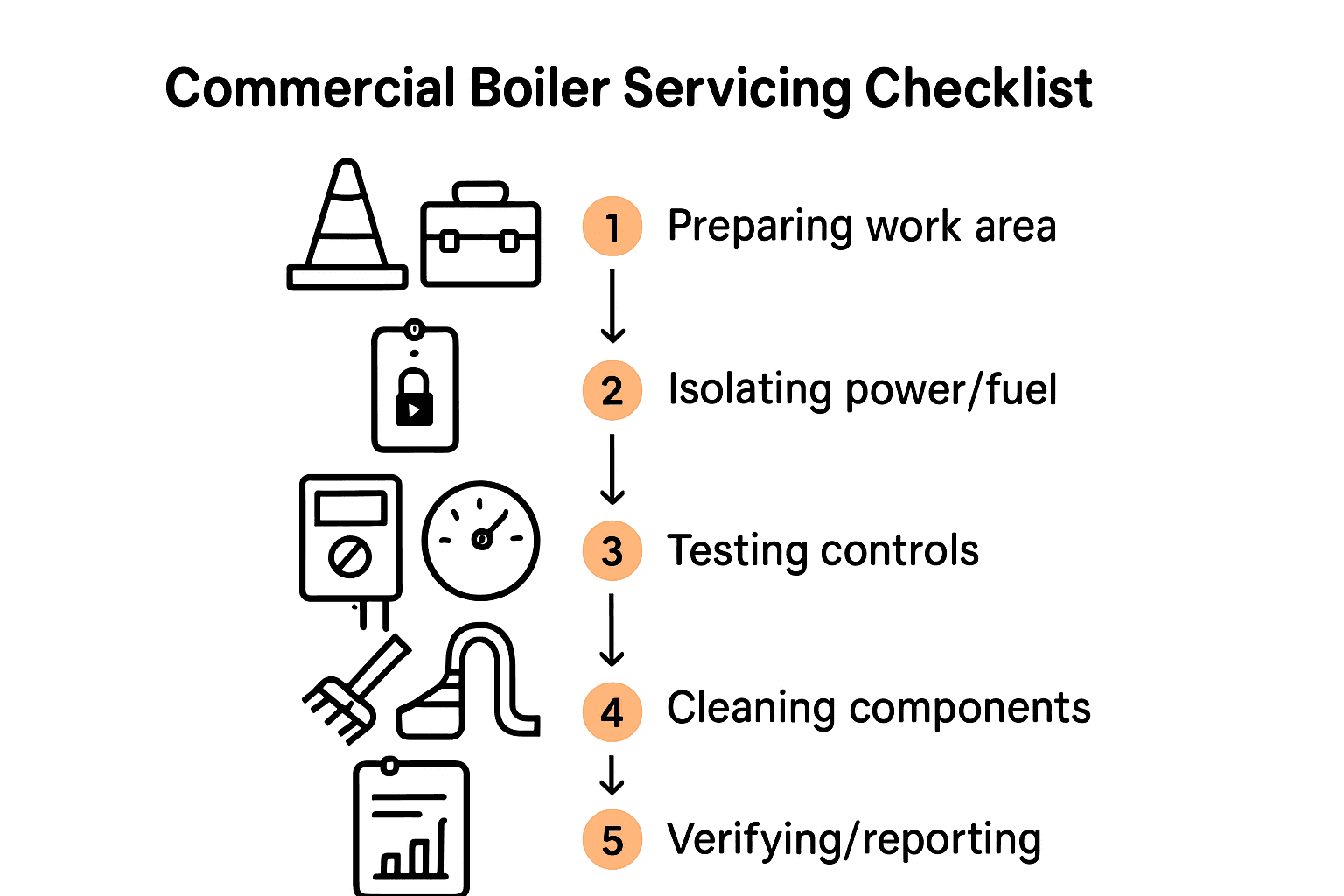 Commercial Boiler Servicing Checklist

1 Preparing work area

2 Isolating power/fuel

3 Testing controls

4 Cleaning components

5 Verifying/reporting