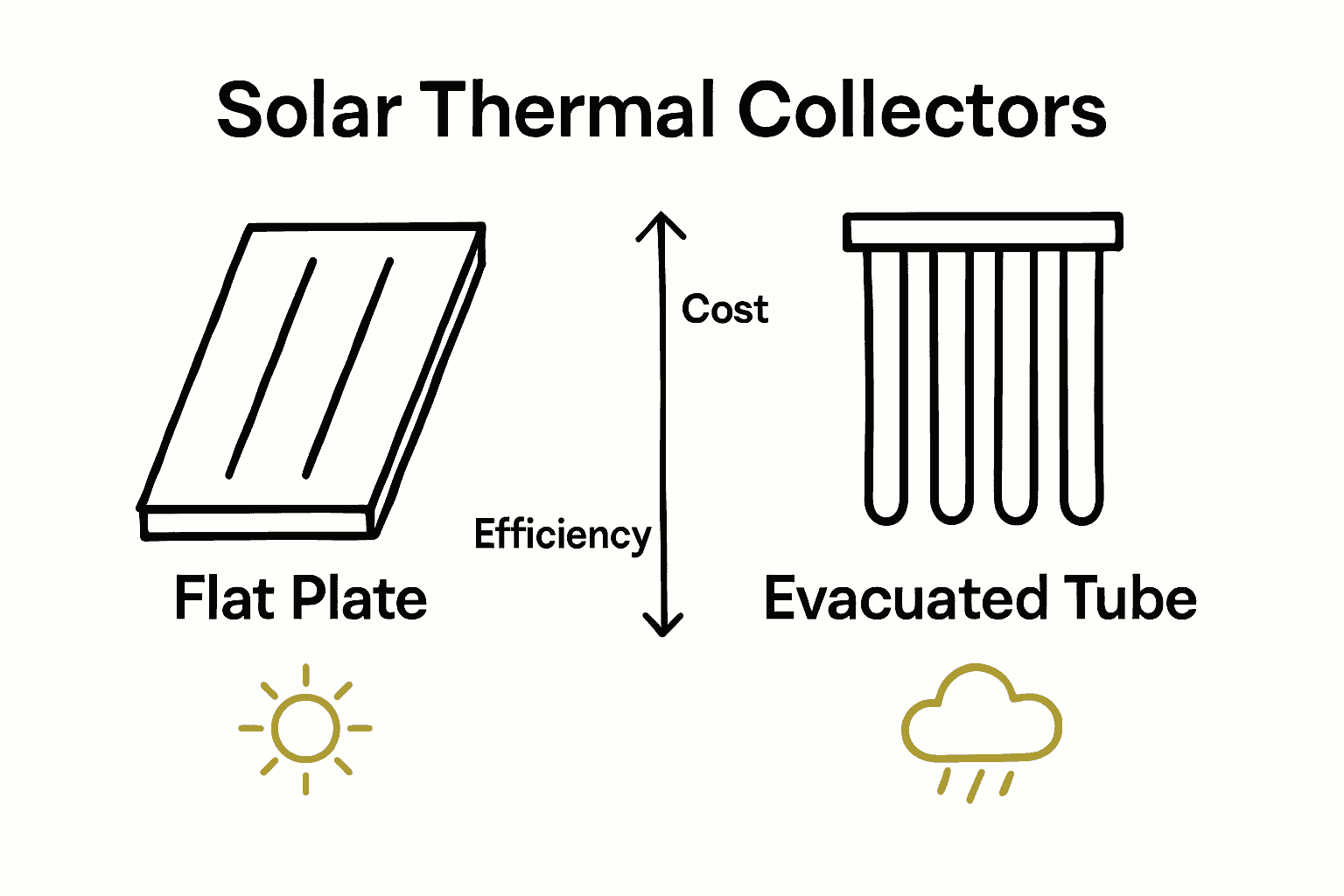 Solar Thermal Collectors

Cost

Efficiency

Flat Plate

Evacuated Tube