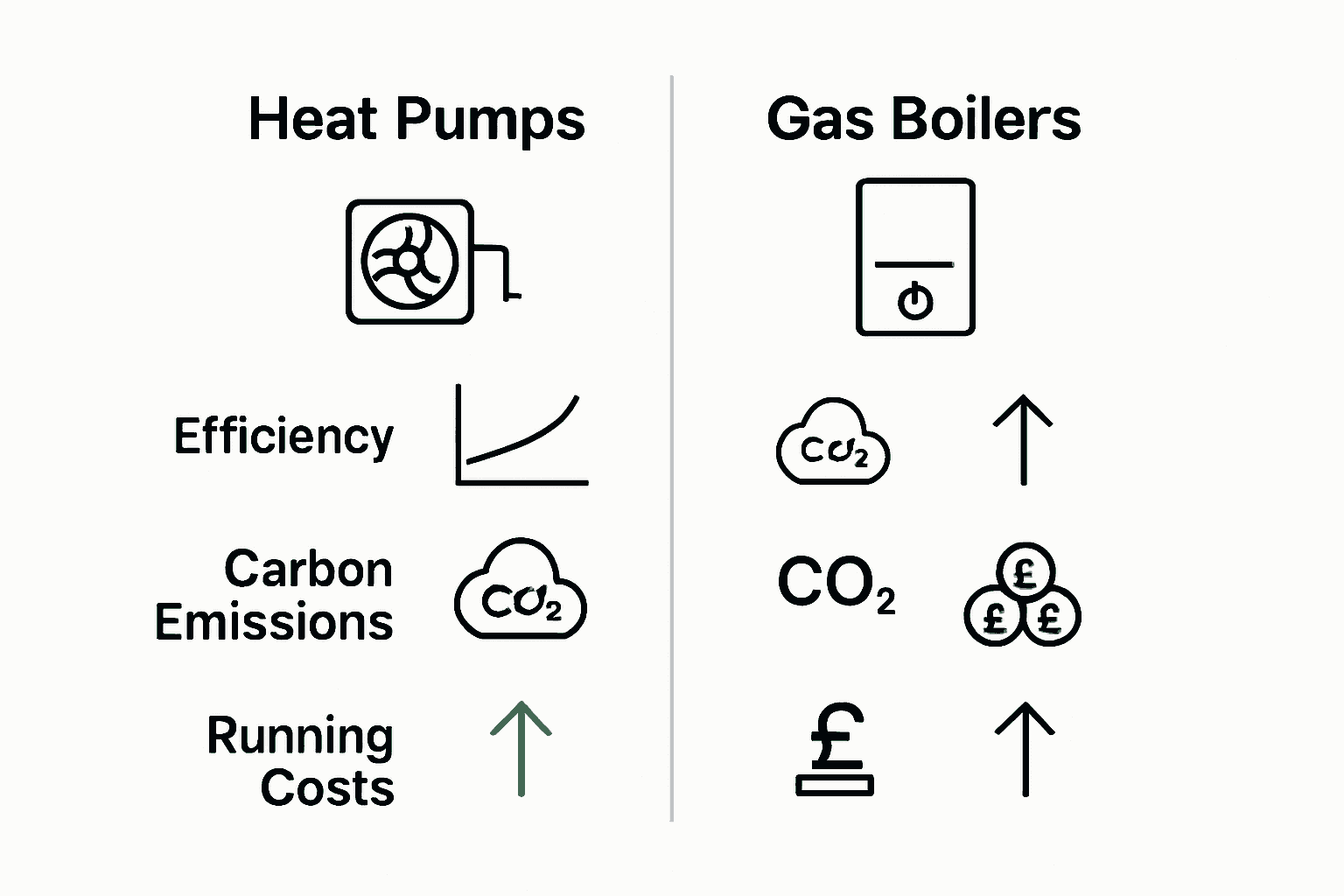 Heat Pumps

Efficiency

Carbon Emissions

$CO_2$

Running Costs

Gas Boilers

$CO_2$

$CO_2$

£ £ £

£