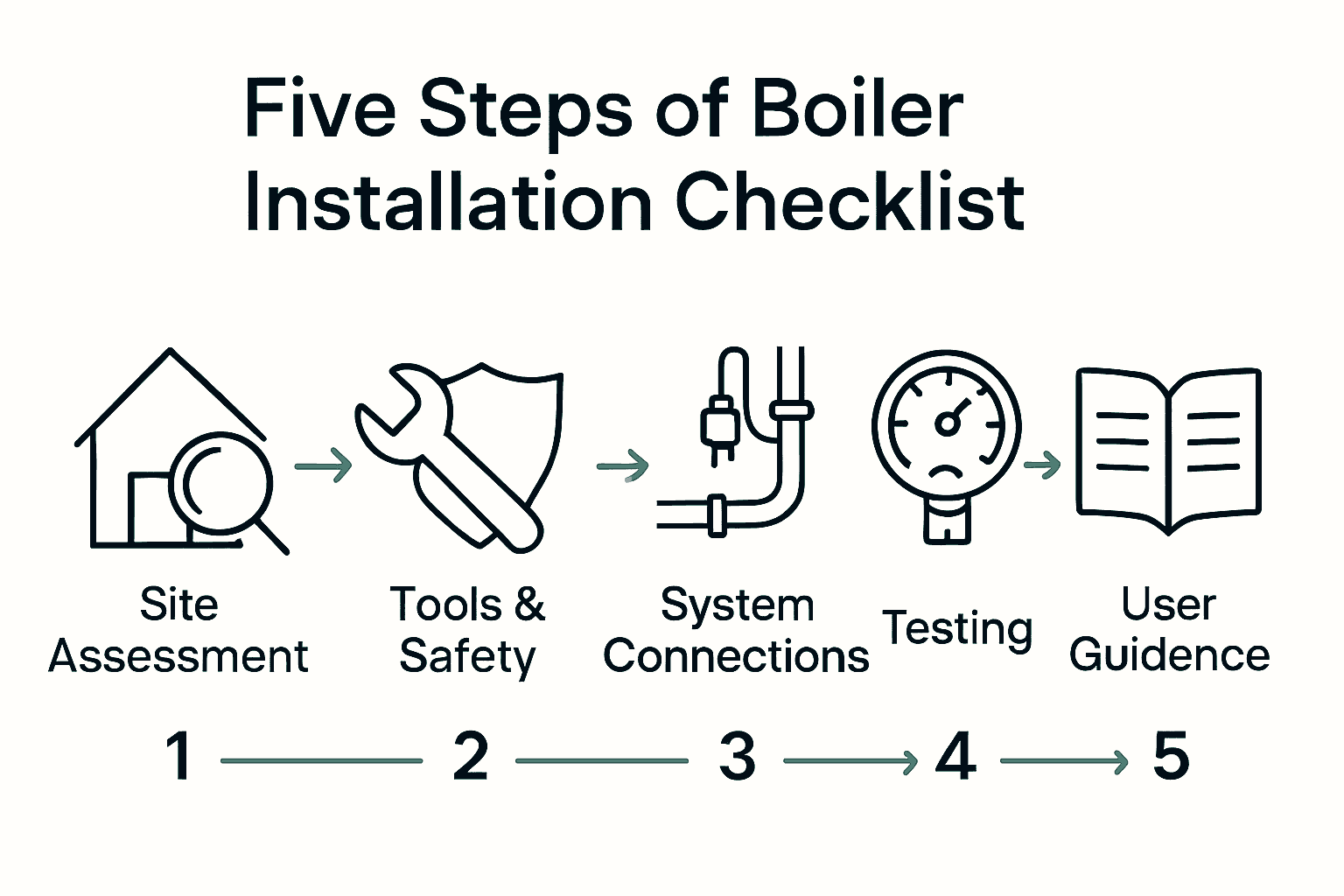 Five Steps of Boiler Installation Checklist

Site Assessment

Tools & Safety

System Connections

Testing

User Guidence

1 2 3 4 5