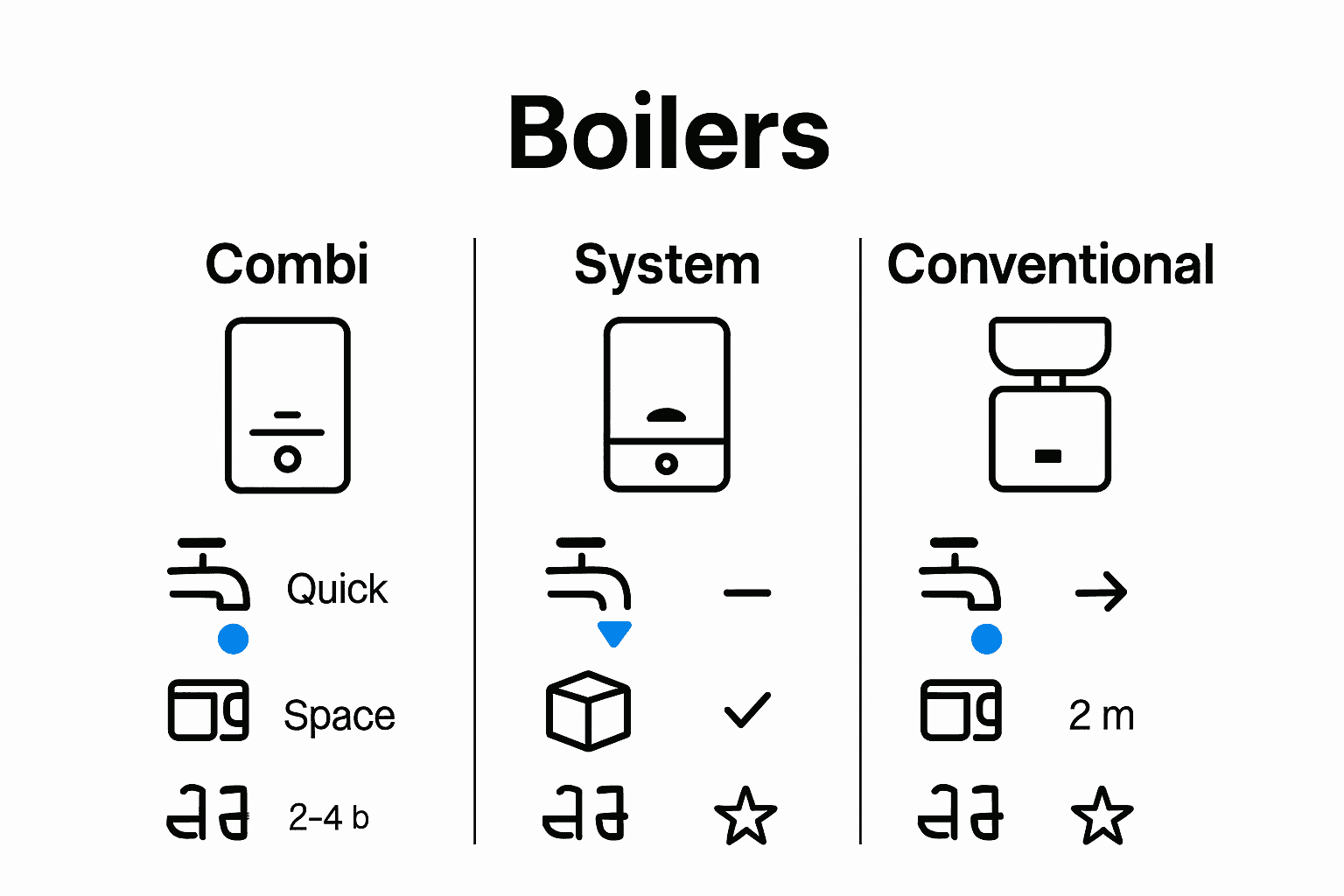 Boilers

Combi

Quick

Space

2-4 b

System

Conventional

2 m