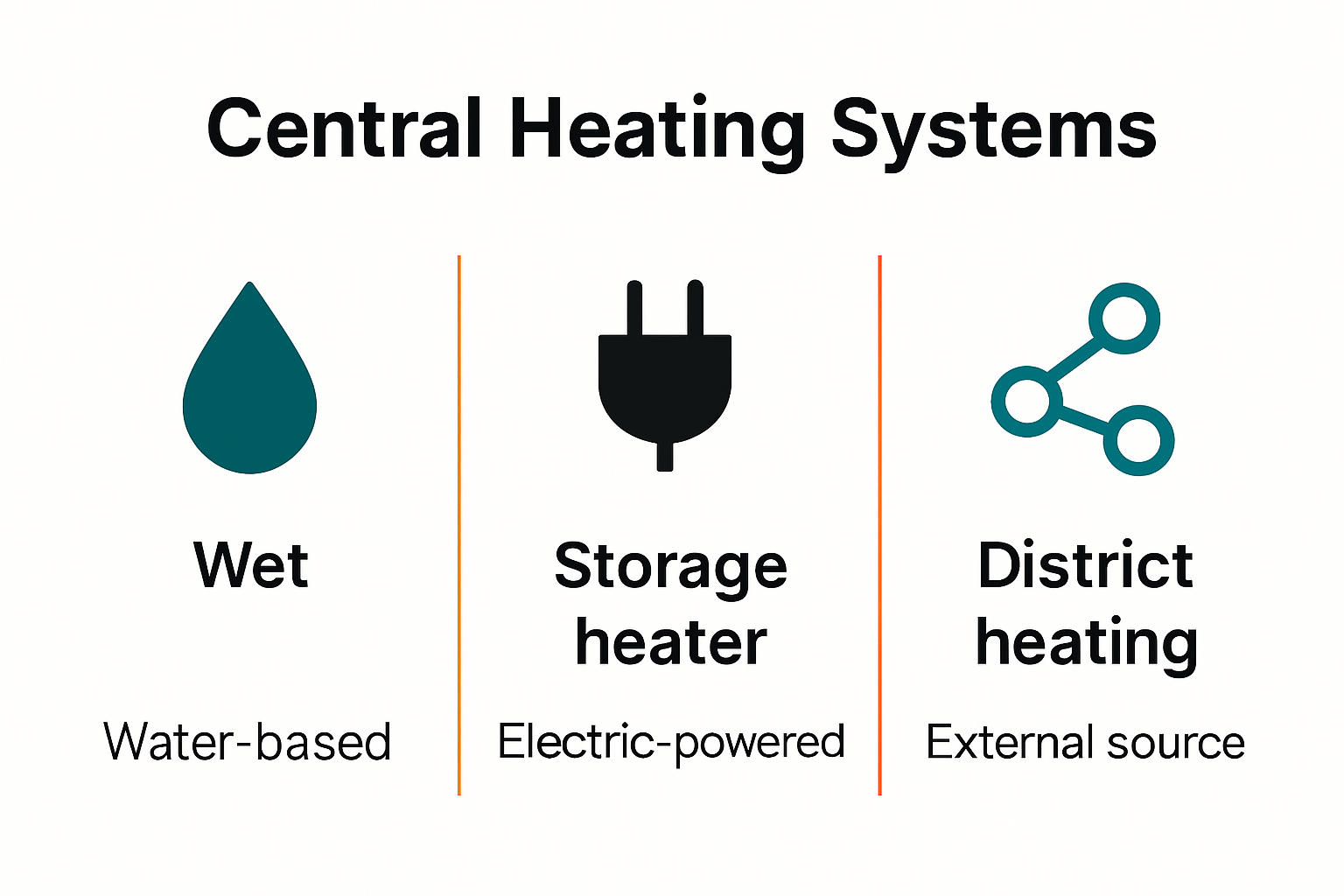 Central Heating Systems

Wet

Water-based

Storage heater

Electric-powered

District heating

External source