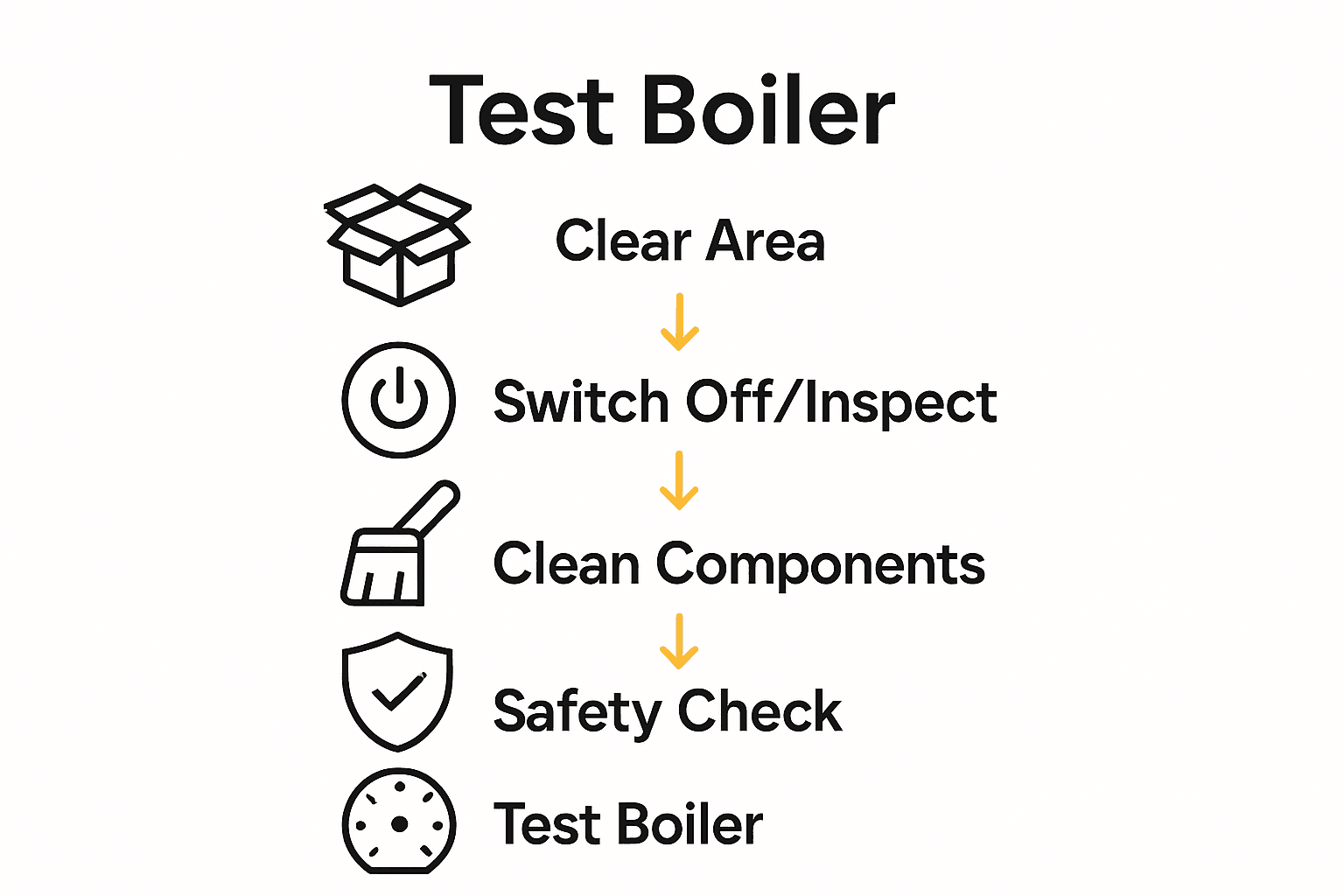 Test Boiler

Clear Area

Switch Off/Inspect

Clean Components

Safety Check

Test Boiler