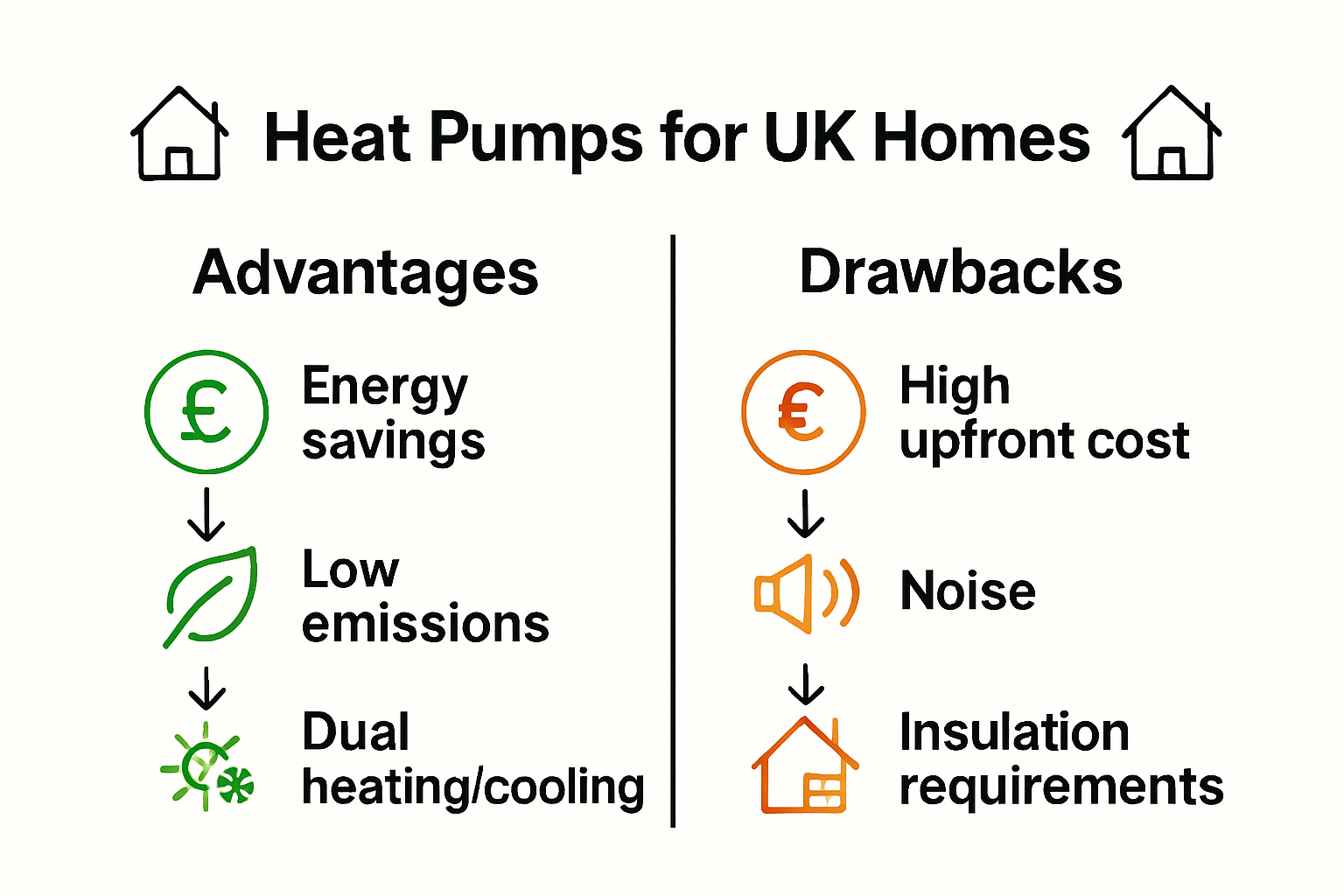 Heat Pumps for UK Homes

Advantages

£ Energy savings

Low emissions

Dual heating/cooling

Drawbacks

€ High upfront cost

Noise

Insulation requirements