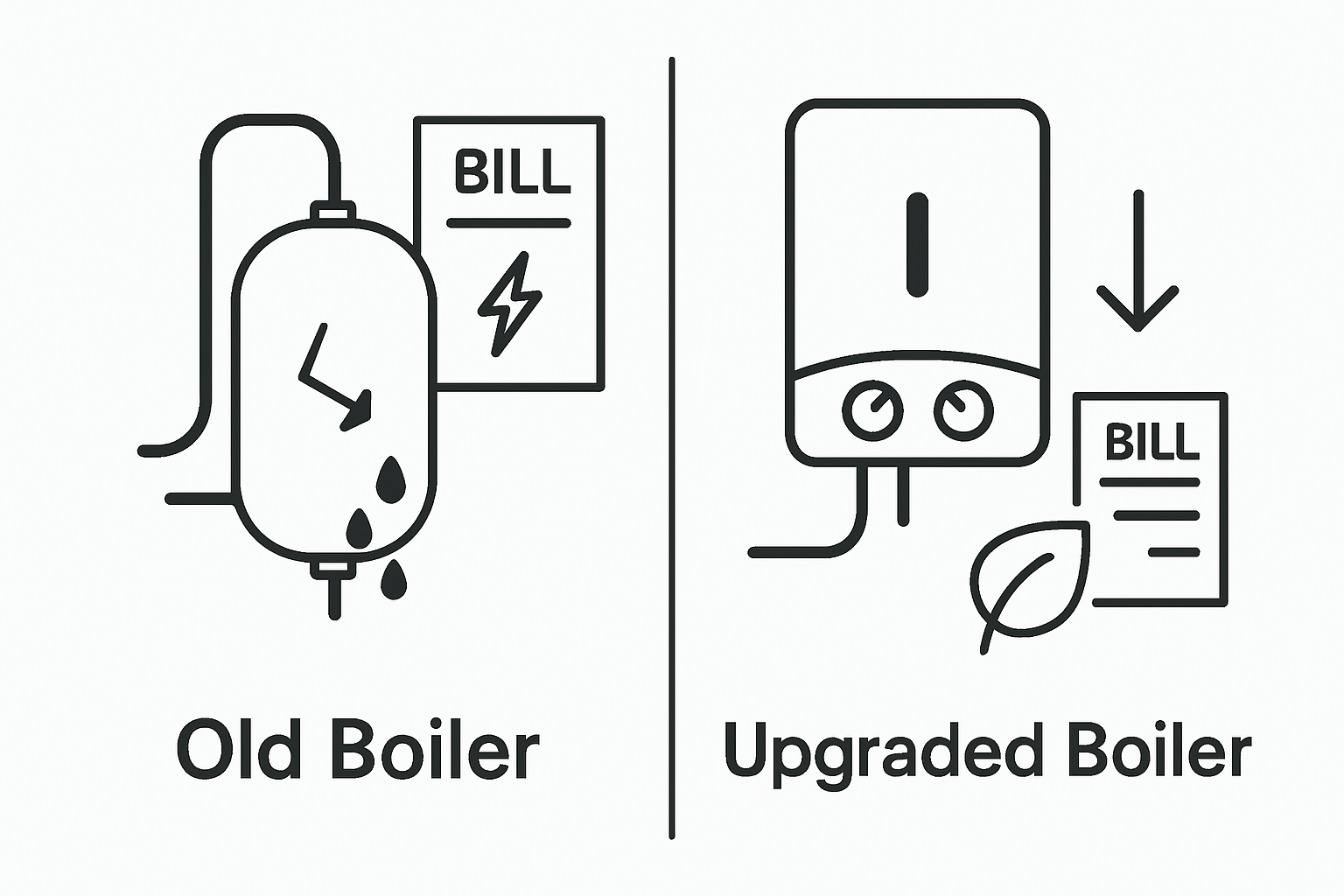 BILL

Old Boiler

BILL

Upgraded Boiler