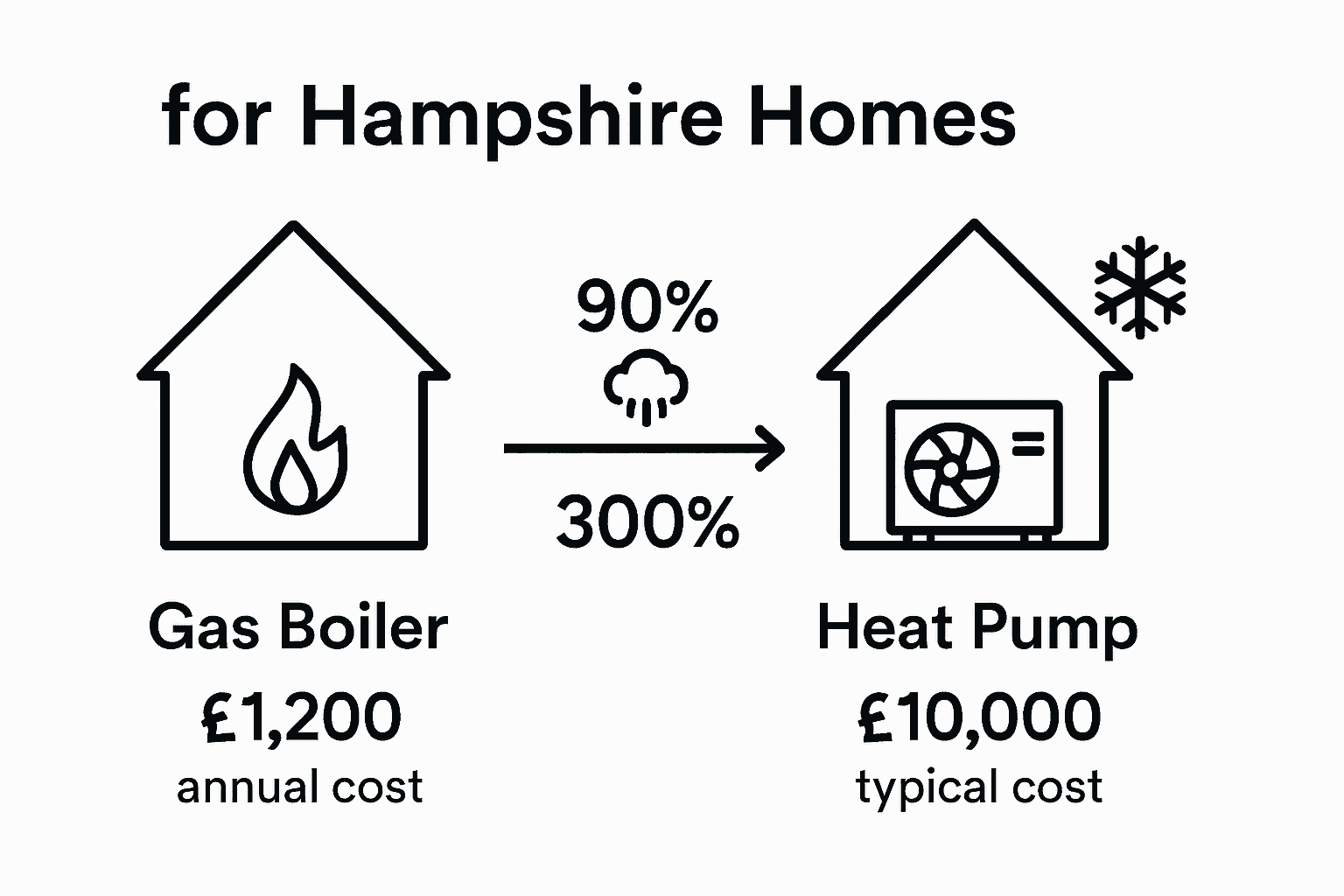 for Hampshire Homes

90%

300%

Gas Boiler
£1,200
annual cost

Heat Pump
£10,000
typical cost