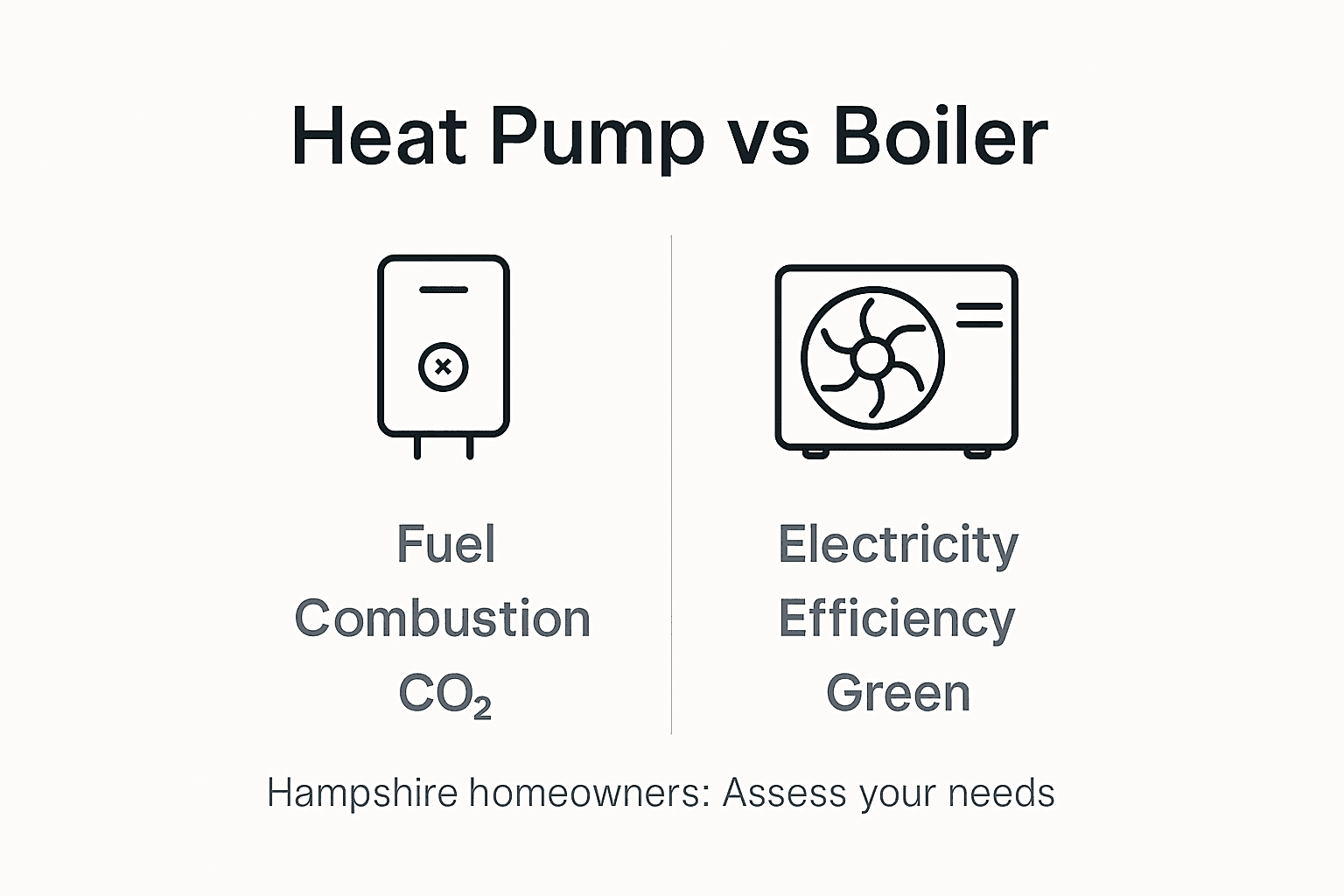 Heat Pump vs Boiler

Fuel
Combustion
$CO_2$

Electricity
Efficiency
Green

Hampshire homeowners: Assess your needs