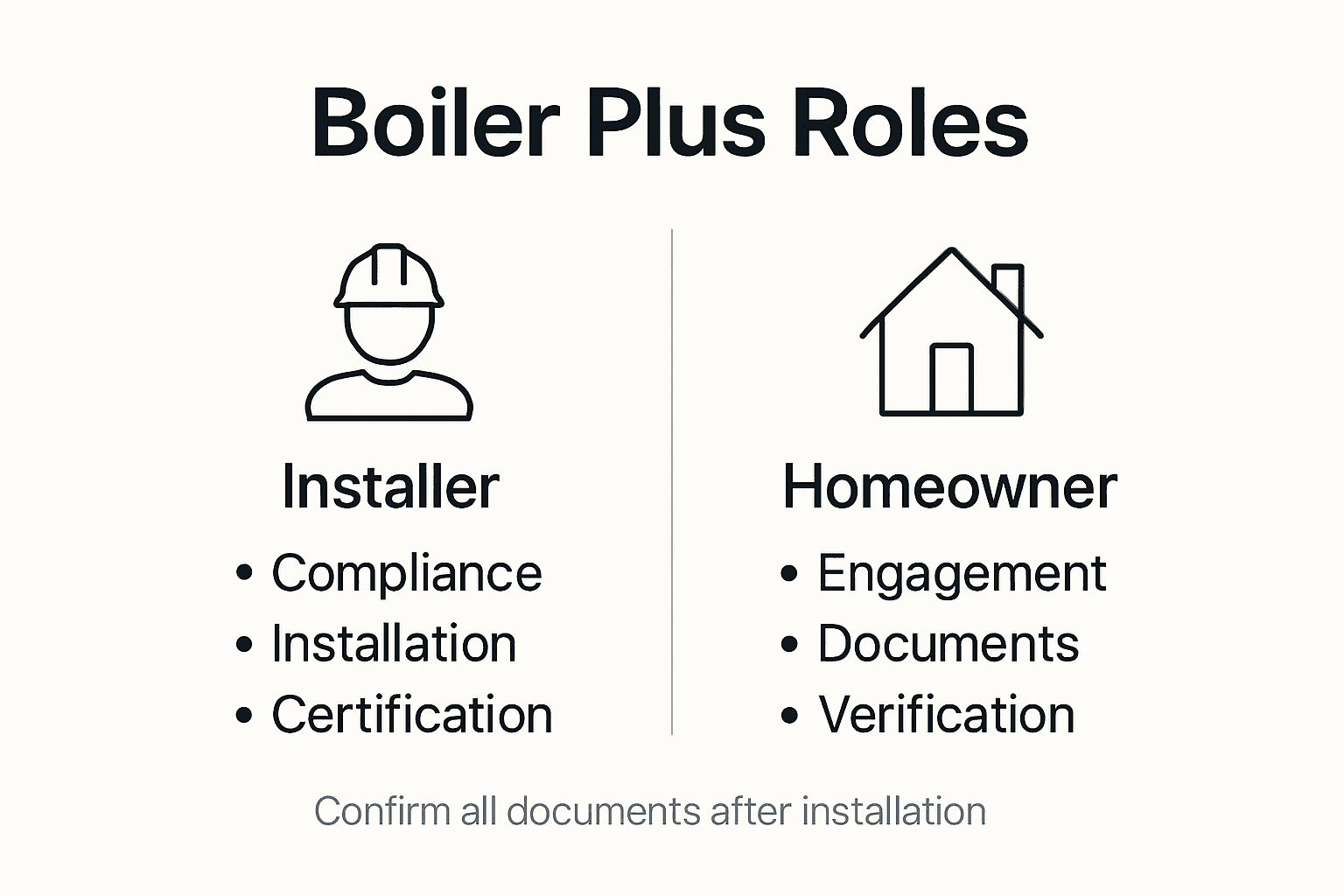 Boiler Plus Roles

Installer
• Compliance
• Installation
• Certification

Homeowner
• Engagement
• Documents
• Verification

Confirm all documents after installation