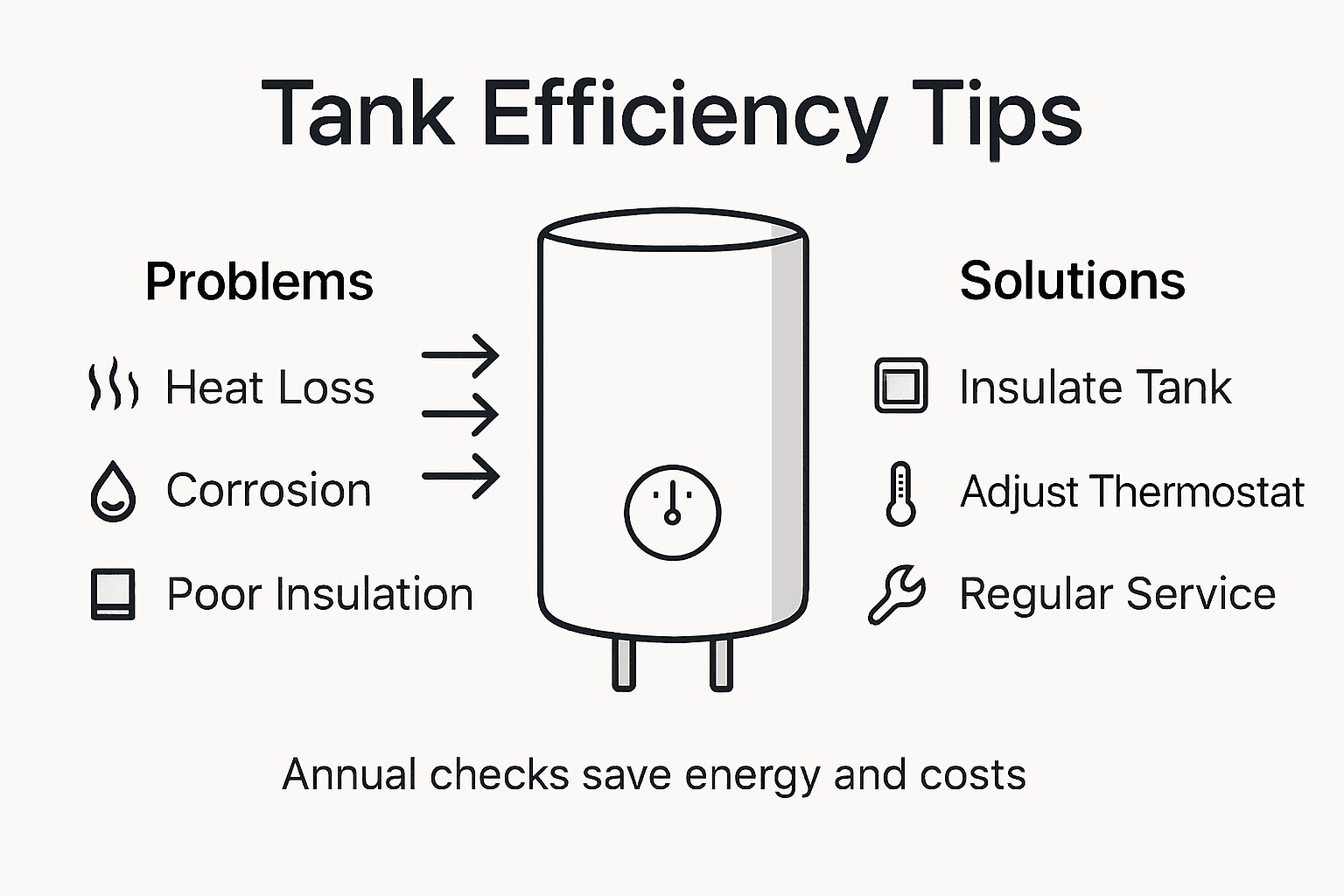 Tank Efficiency Tips

Problems

Heat Loss

Corrosion

Poor Insulation

Solutions

Insulate Tank

Adjust Thermostat

Regular Service

Annual checks save energy and costs