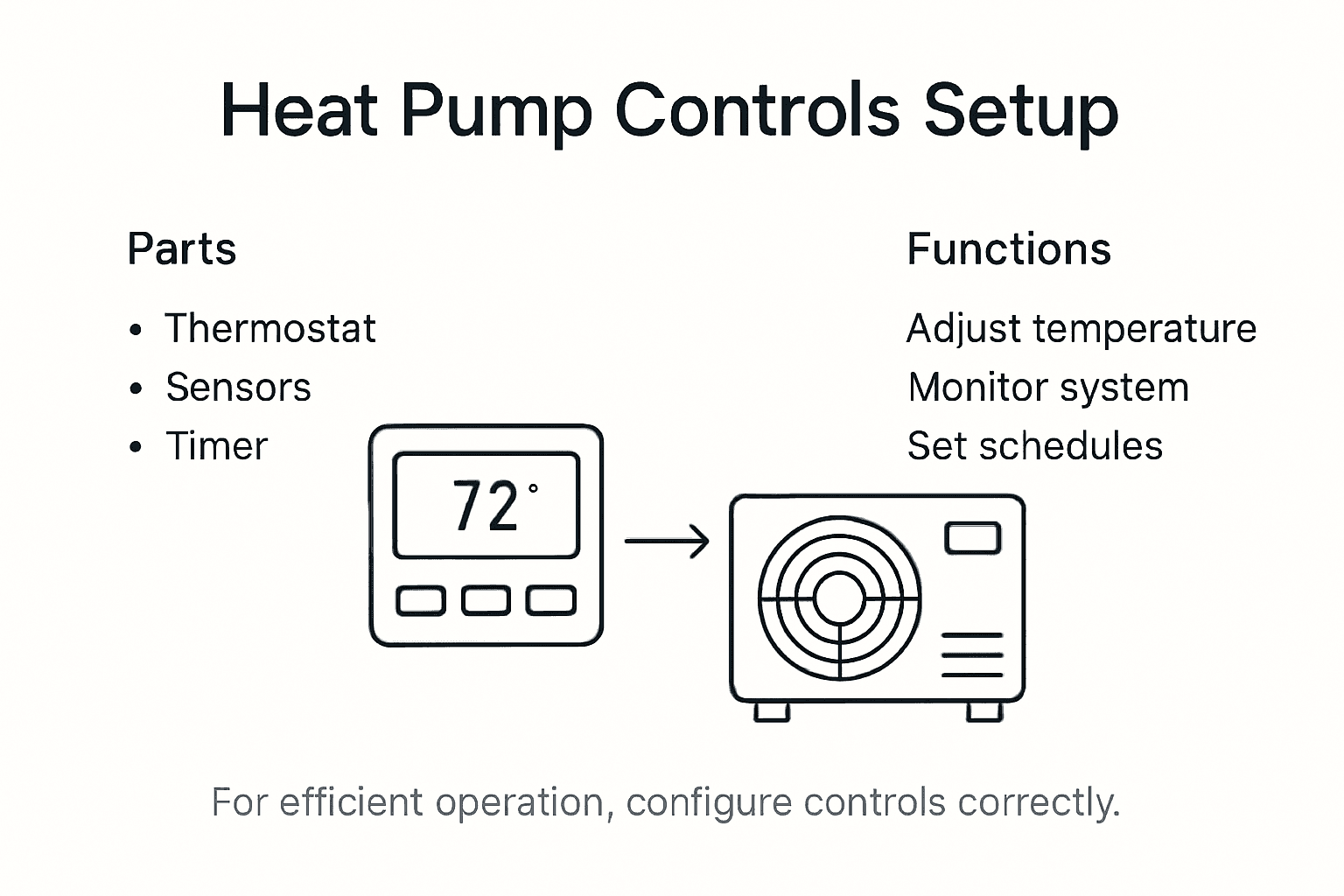 Heat Pump Controls Setup

Parts

• Thermostat
• Sensors
• Timer

Functions

Adjust temperature
Monitor system
Set schedules

72°

For efficient operation, configure controls correctly.