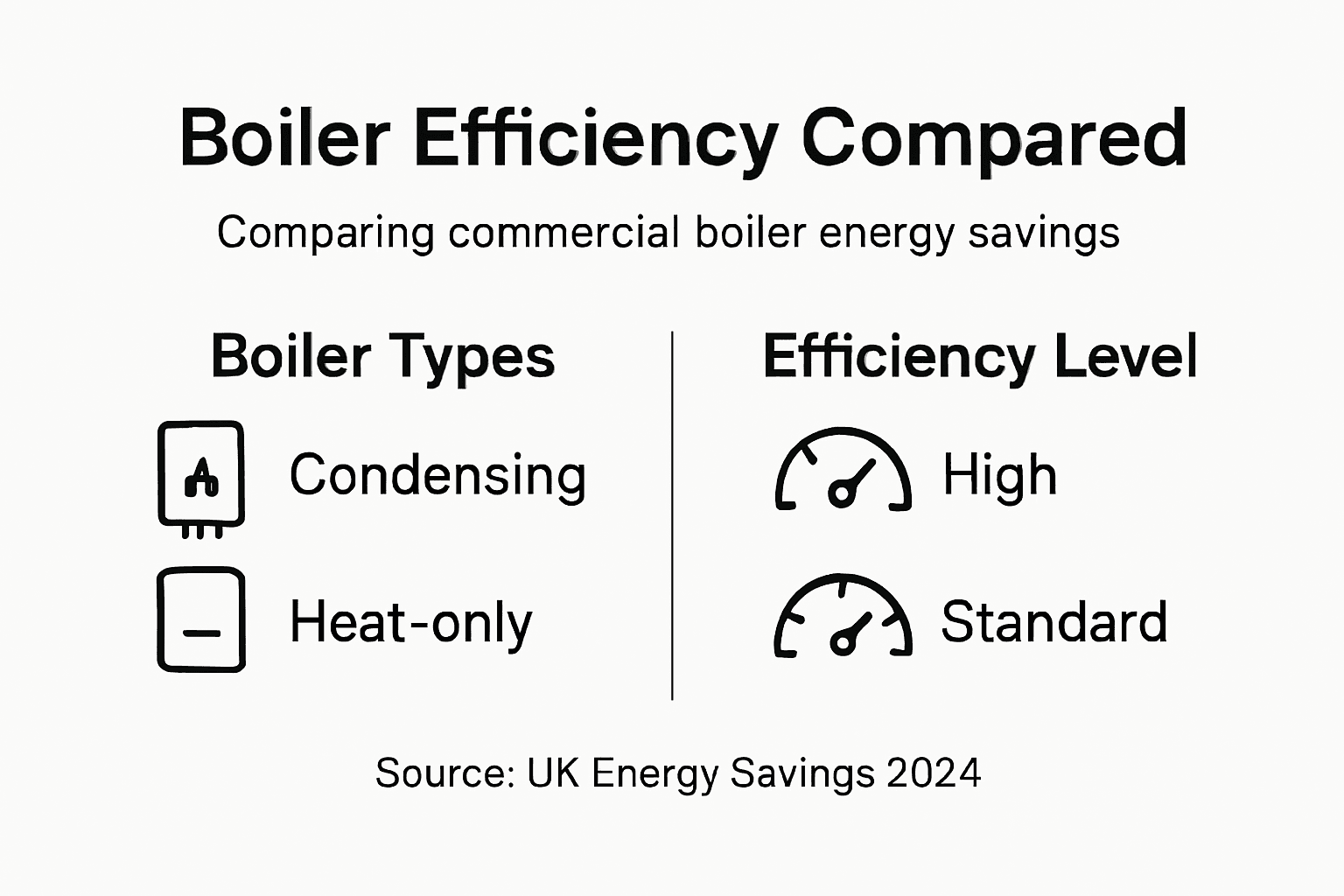 Boiler Efficiency Compared

Comparing commercial boiler energy savings

Boiler Types

Condensing

Heat-only

Efficiency Level

High

Standard

Source: UK Energy Savings 2024