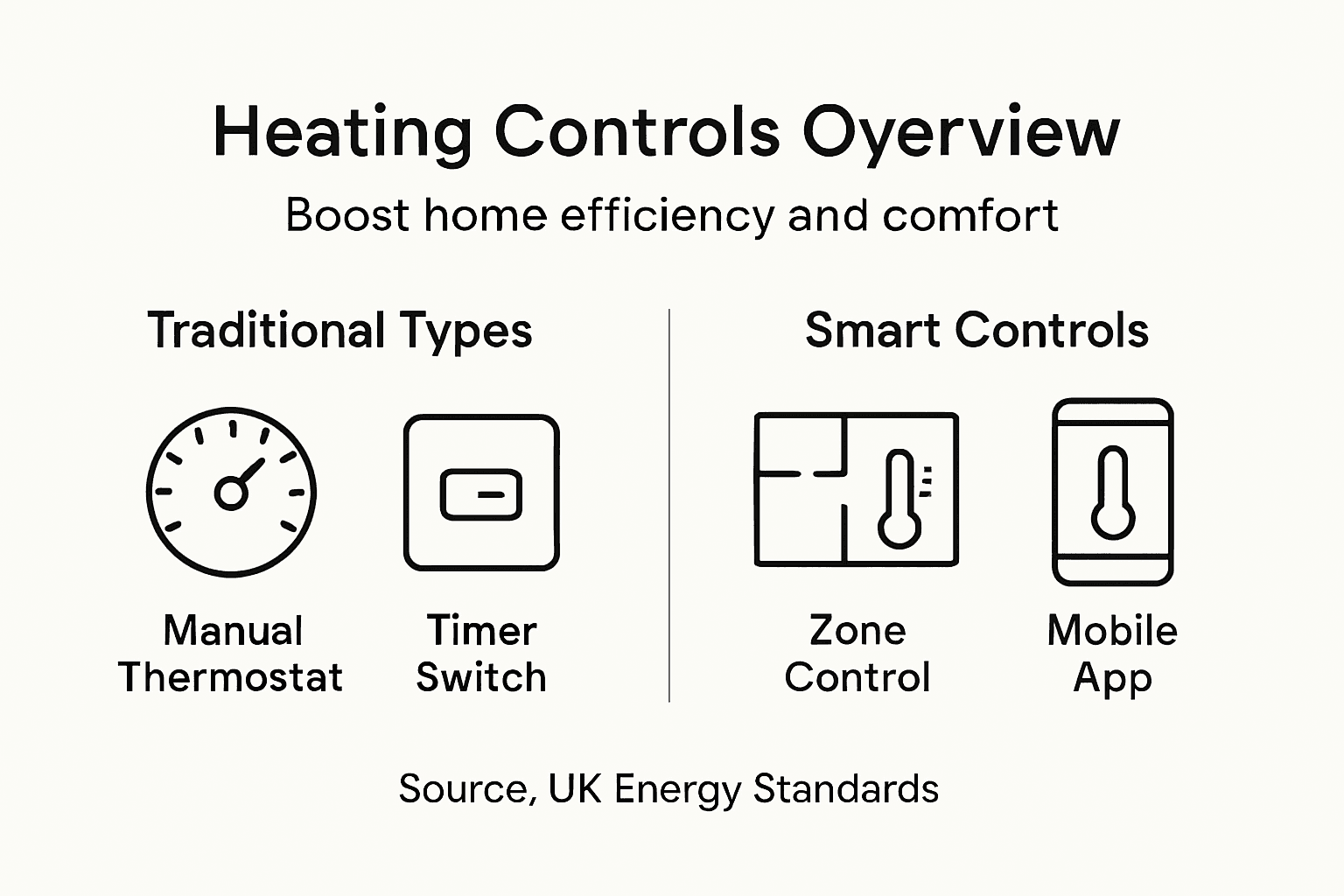 Heating Controls Oyerview

Boost home efficiency and comfort

Traditional Types

Manual Thermostat

Timer Switch

Smart Controls

Zone Control

Mobile App

Source, UK Energy Standards