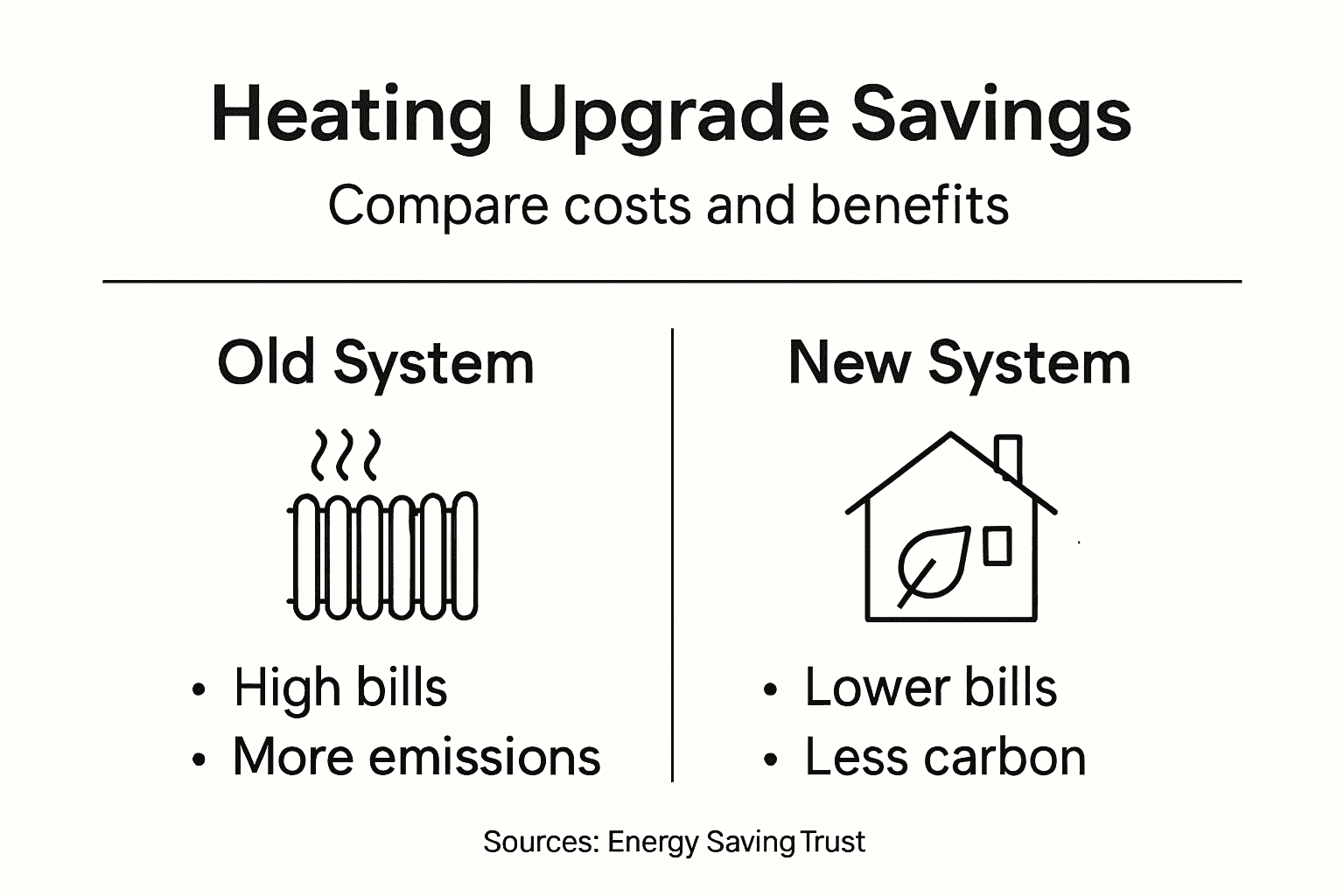 Heating Upgrade Savings

Compare costs and benefits

Old System

• High bills
• More emissions

New System

• Lower bills
• Less carbon

Sources: Energy Saving Trust