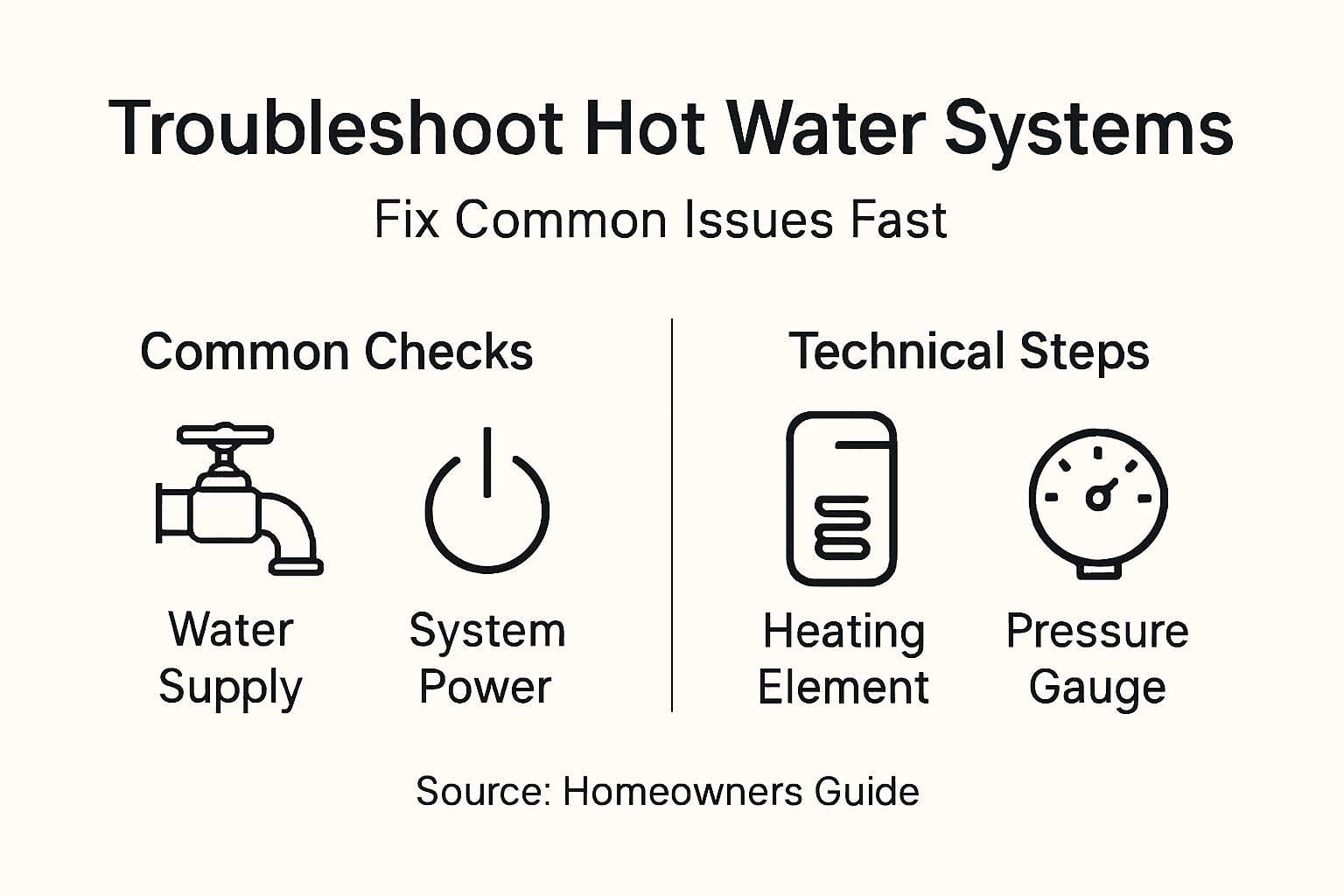 Troubleshoot Hot Water Systems

Fix Common Issues Fast

Common Checks

Water Supply

System Power

Technical Steps

Heating Element

Pressure Gauge

Source: Homeowners Guide