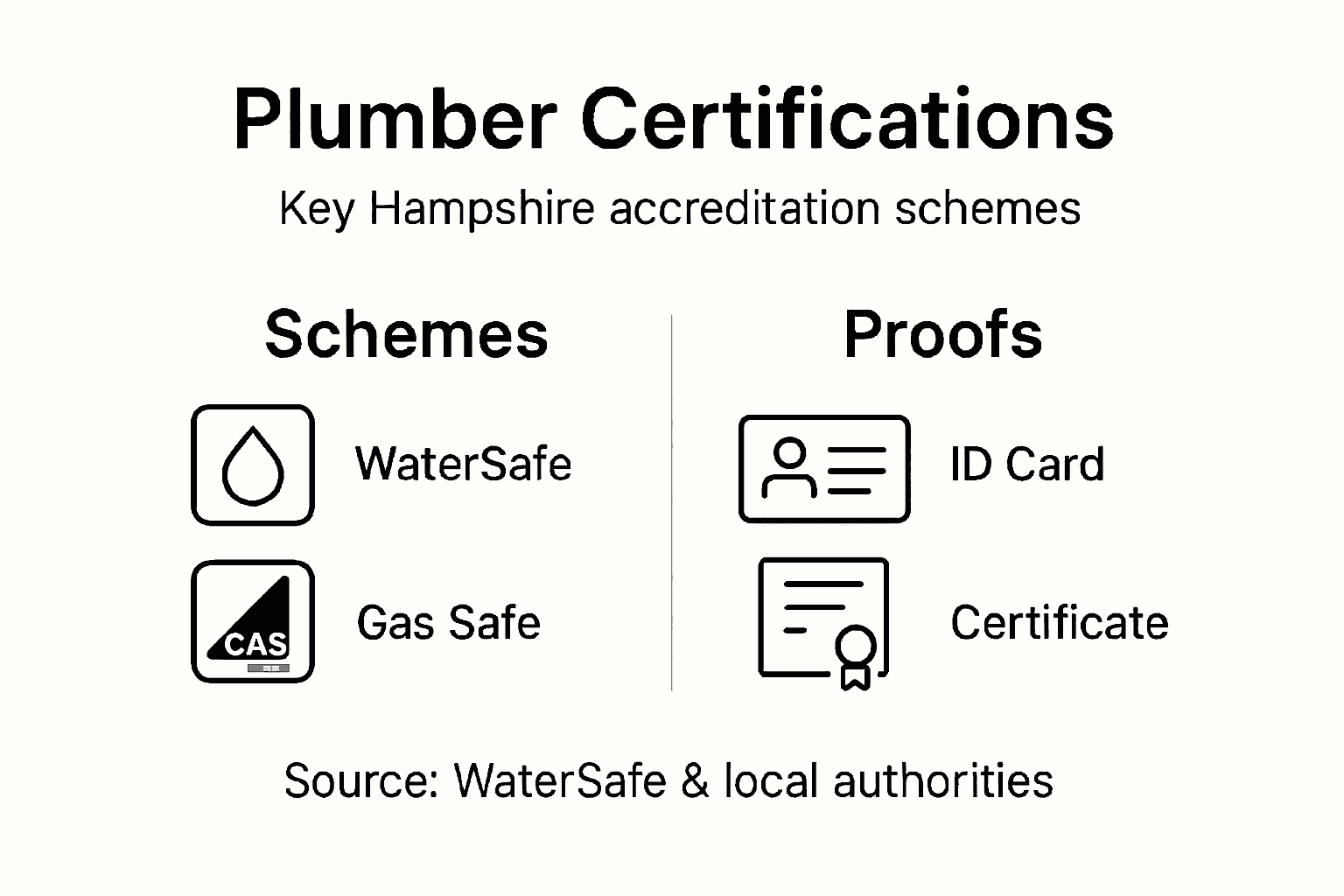 Plumber Certifications

Key Hampshire accreditation schemes

Schemes

WaterSafe

CAS

Gas Safe

Proofs

ID Card

Certificate

Source: WaterSafe & local authorities