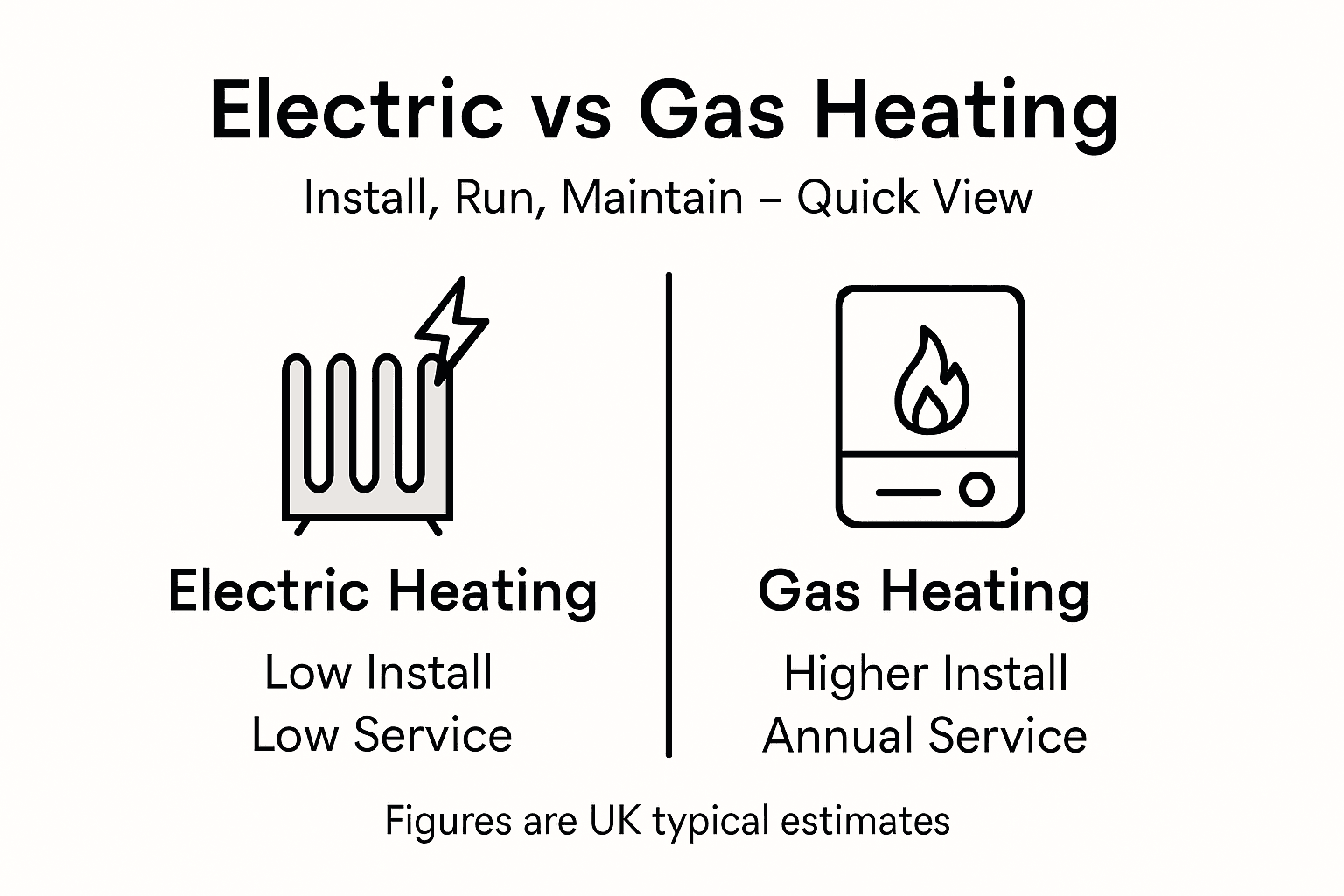 Electric vs Gas Heating

Install, Run, Maintain – Quick View

Electric Heating

Low Install
Low Service

Gas Heating

Higher Install
Annual Service

Figures are UK typical estimates