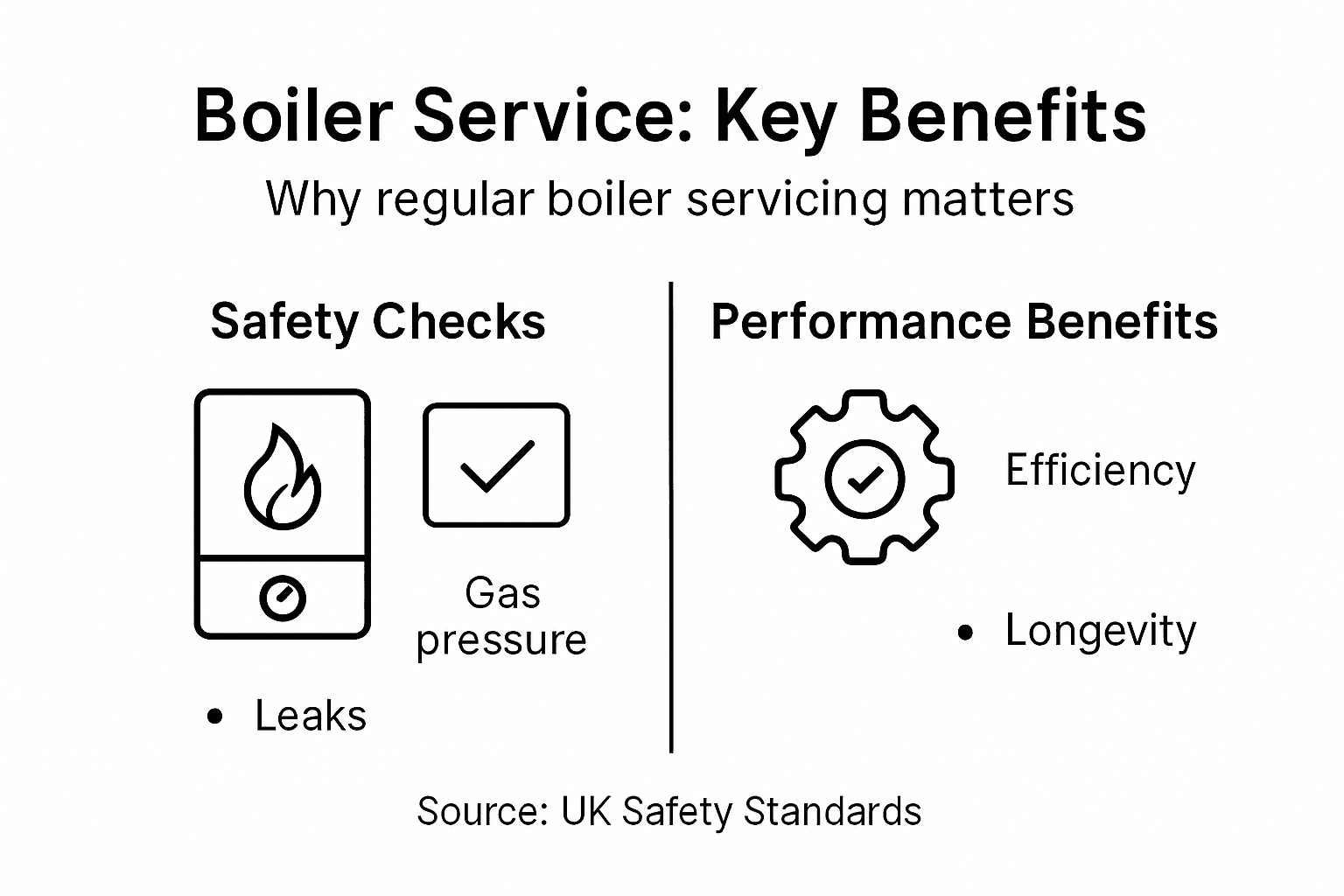 Boiler Service: Key Benefits

Why regular boiler servicing matters

Safety Checks

Gas pressure

• Leaks

Performance Benefits

Efficiency

• Longevity

Source: UK Safety Standards