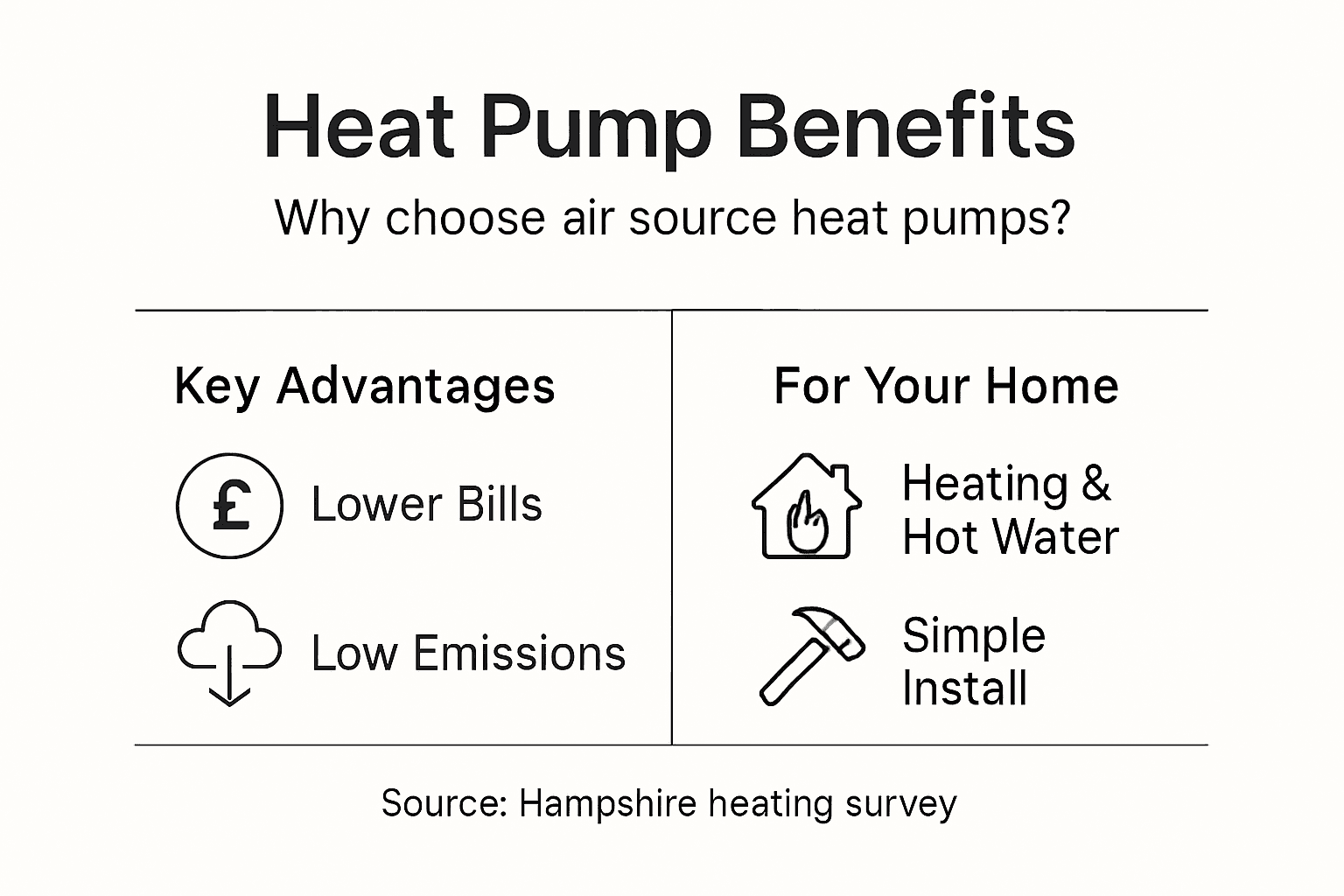 Heat Pump Benefits

Why choose air source heat pumps?

Key Advantages

£ Lower Bills

Low Emissions

For Your Home

Heating & Hot Water

Simple Install

Source: Hampshire heating survey