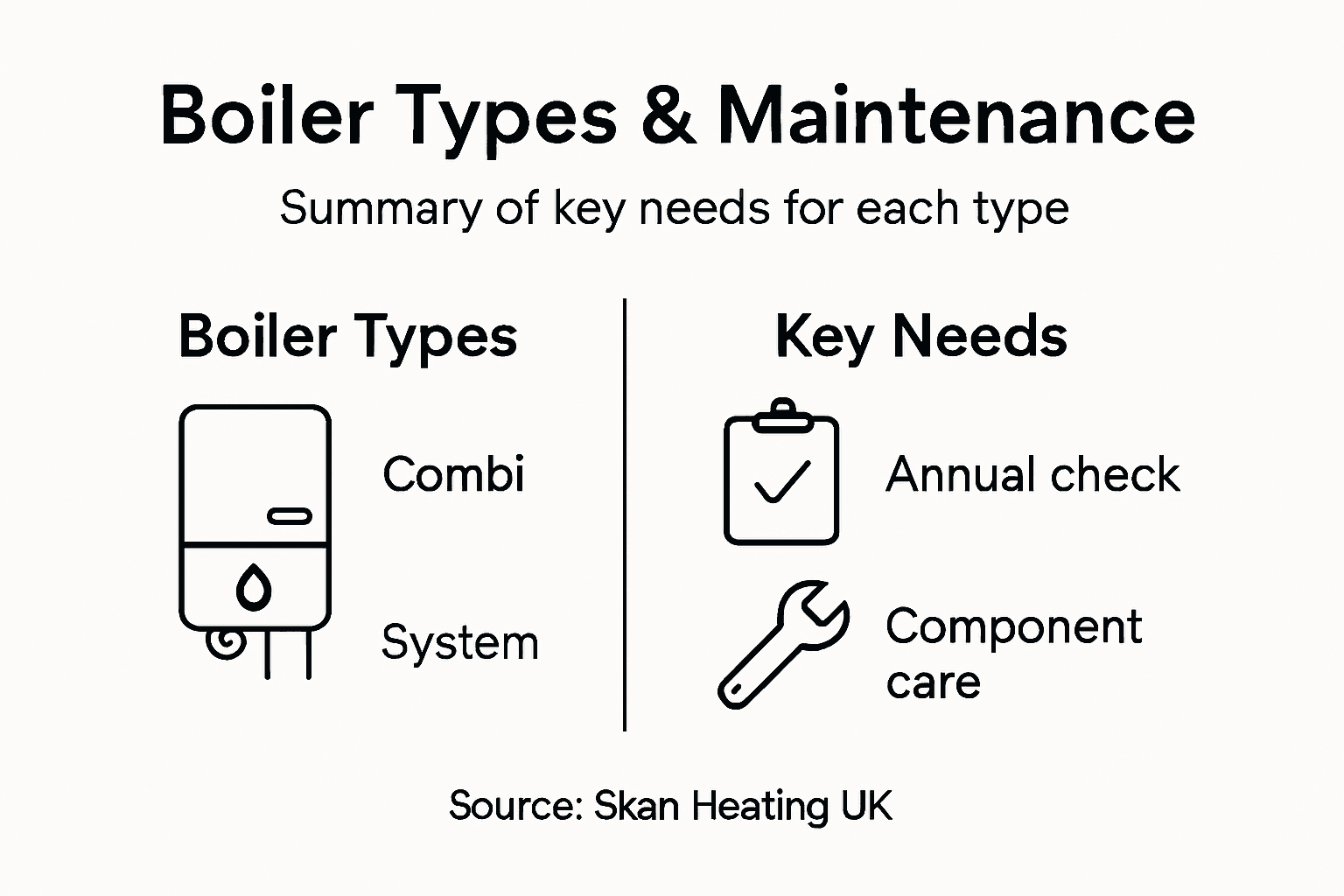 Boiler Types & Maintenance

Summary of key needs for each type

Boiler Types

Combi

System

Key Needs

Annual check

Component care

Source: Skan Heating UK