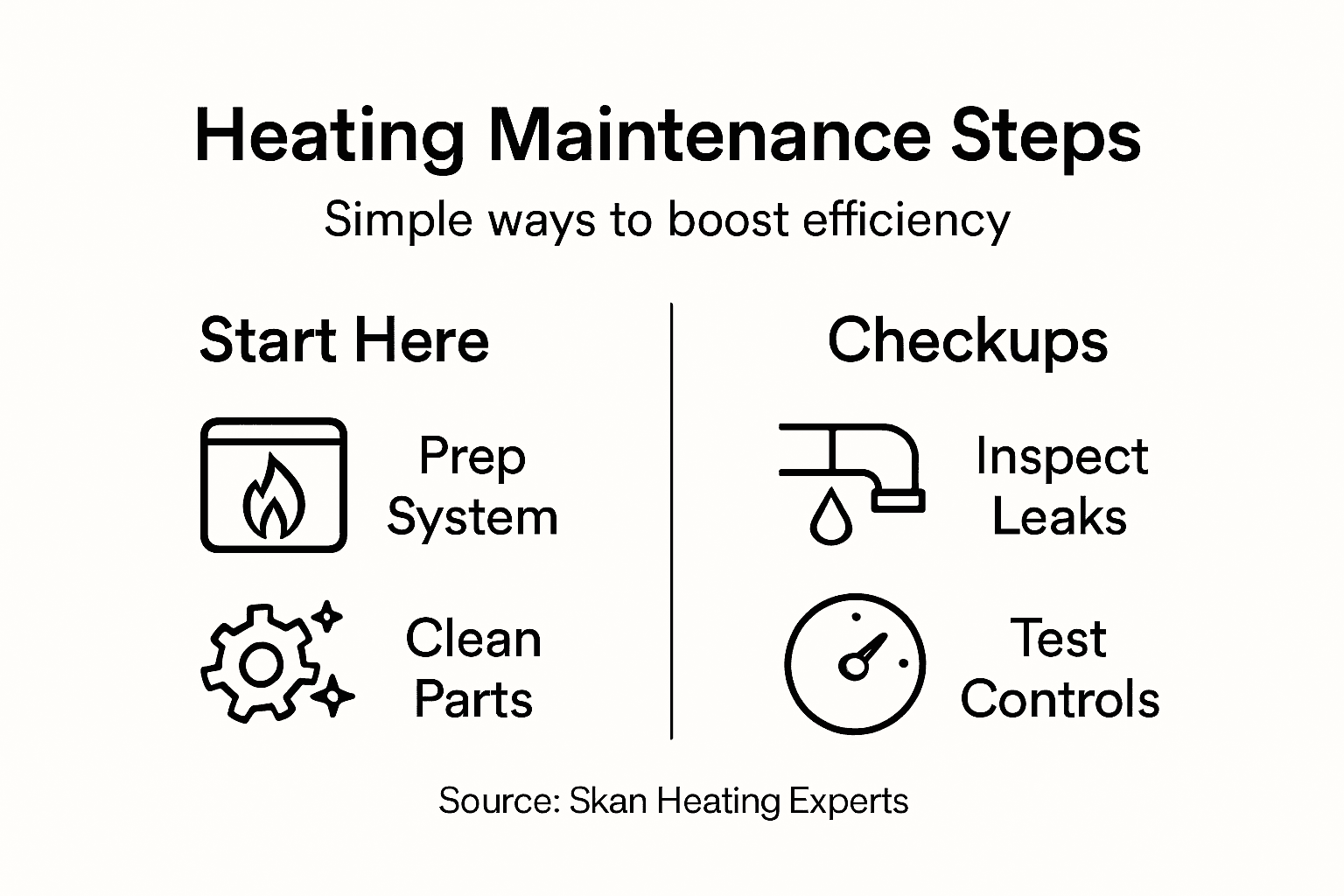 Heating Maintenance Steps

Simple ways to boost efficiency

Start Here

Prep System

Clean Parts

Checkups

Inspect Leaks

Test Controls

Source: Skan Heating Experts