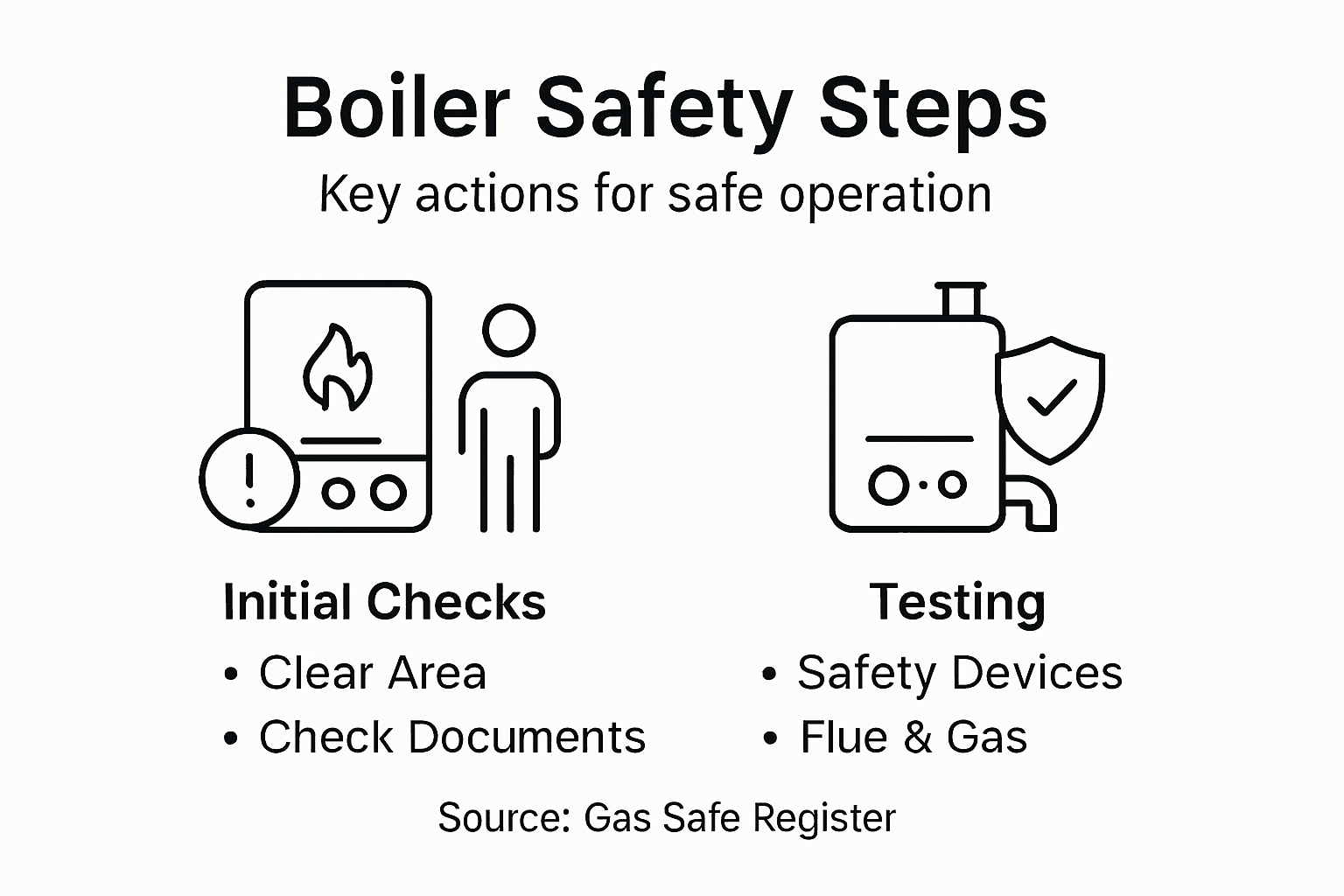 Boiler Safety Steps

Key actions for safe operation

Initial Checks
• Clear Area
• Check Documents

Testing
• Safety Devices
• Flue & Gas

Source: Gas Safe Register