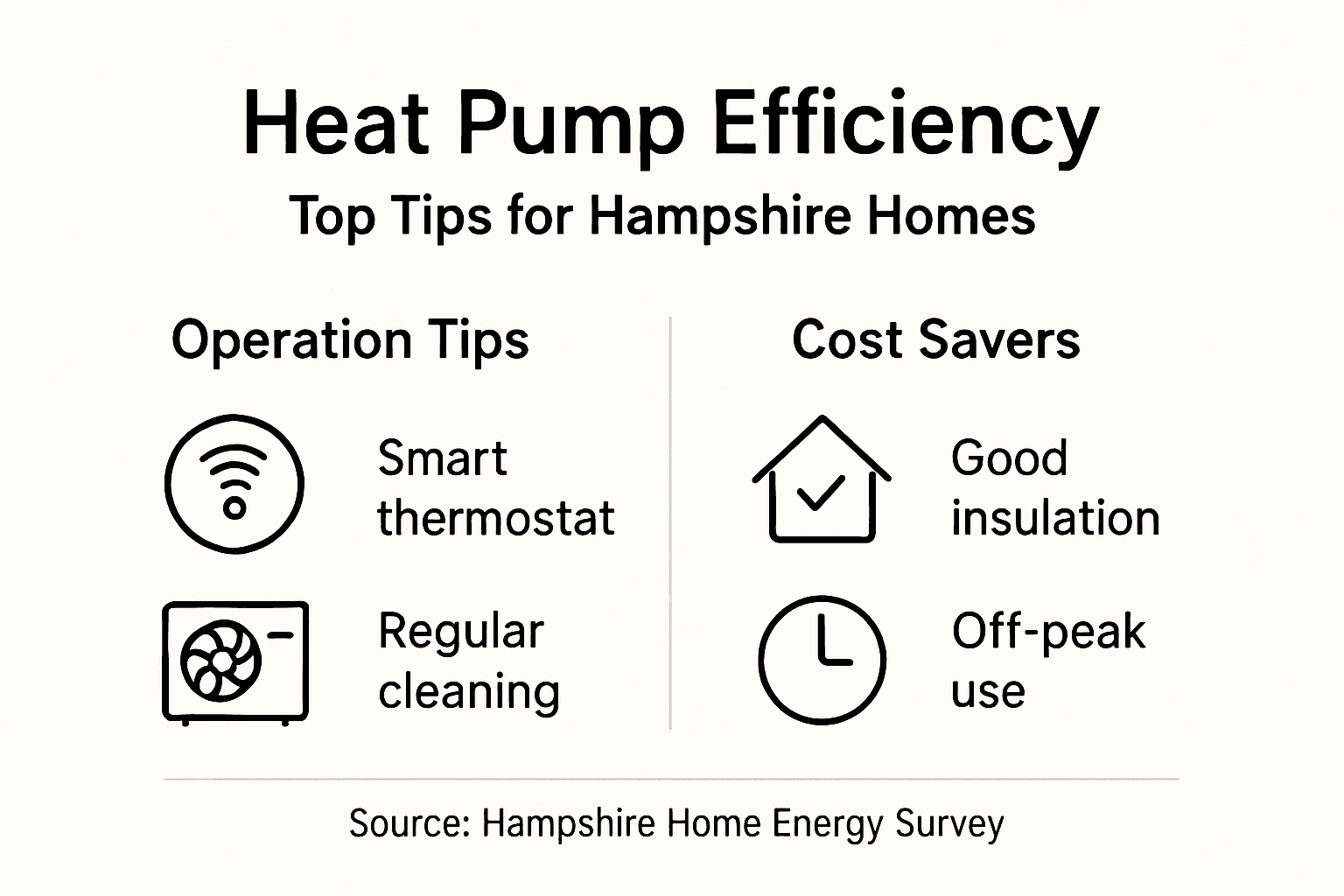 Heat Pump Efficiency

Top Tips for Hampshire Homes

Operation Tips

Smart thermostat

Regular cleaning

Cost Savers

Good insulation

Off-peak use

Source: Hampshire Home Energy Survey