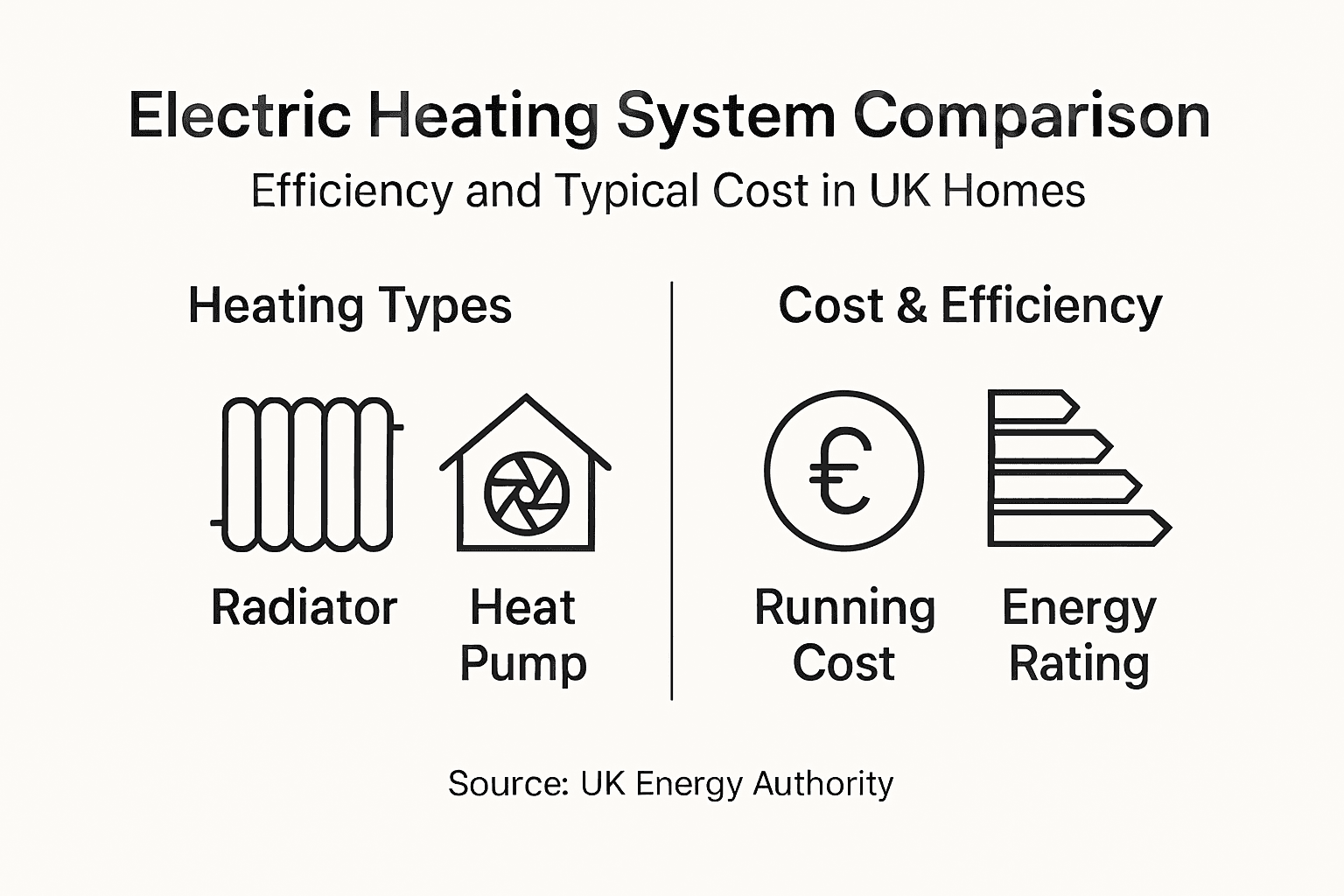 Electric Heating System Comparison

Efficiency and Typical Cost in UK Homes

Heating Types

Radiator

Heat Pump

Cost & Efficiency

€

Running Cost

Energy Rating

Source: UK Energy Authority