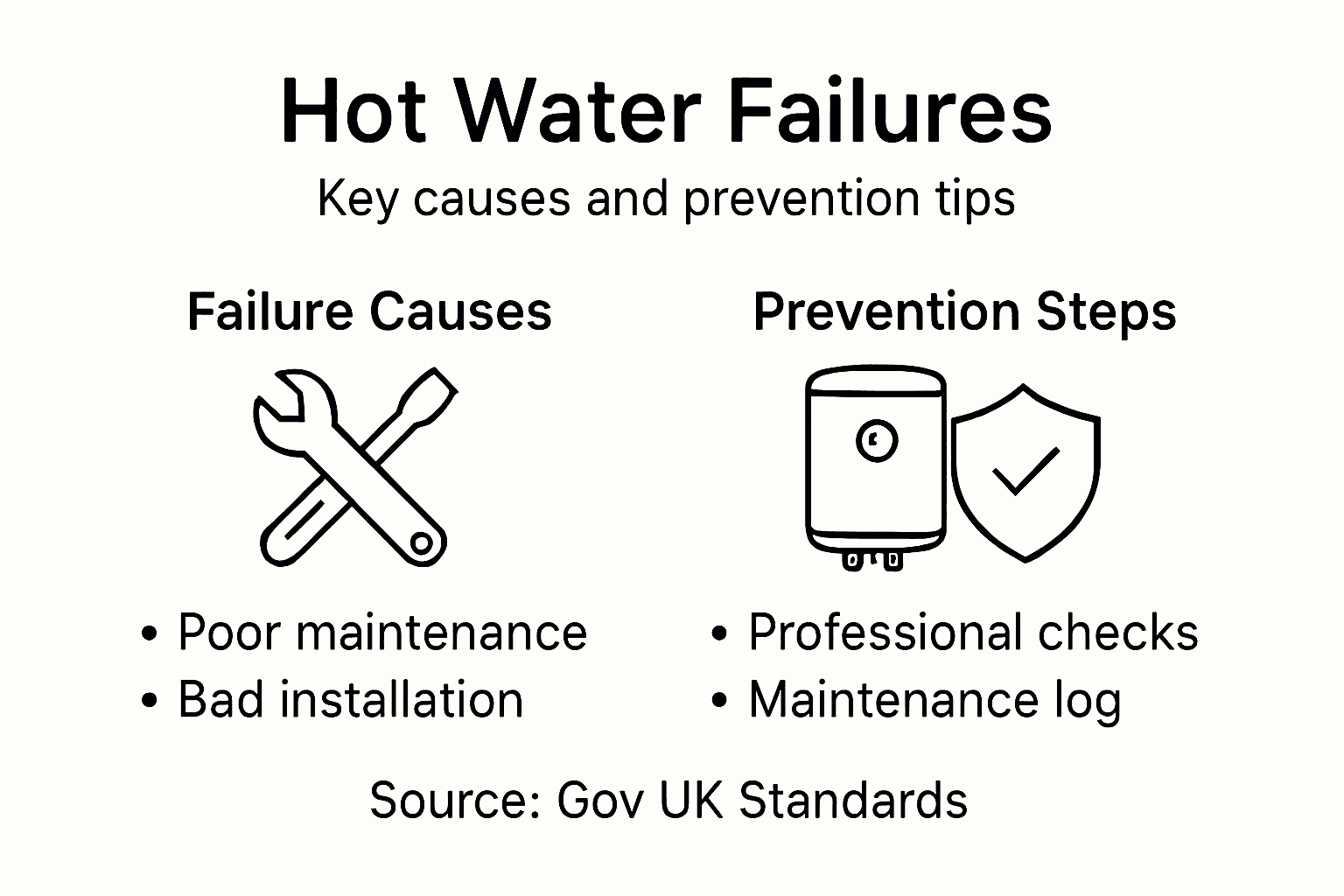 Hot Water Failures

Key causes and prevention tips

Failure Causes

• Poor maintenance
• Bad installation

Prevention Steps

• Professional checks
• Maintenance log

Source: Gov UK Standards