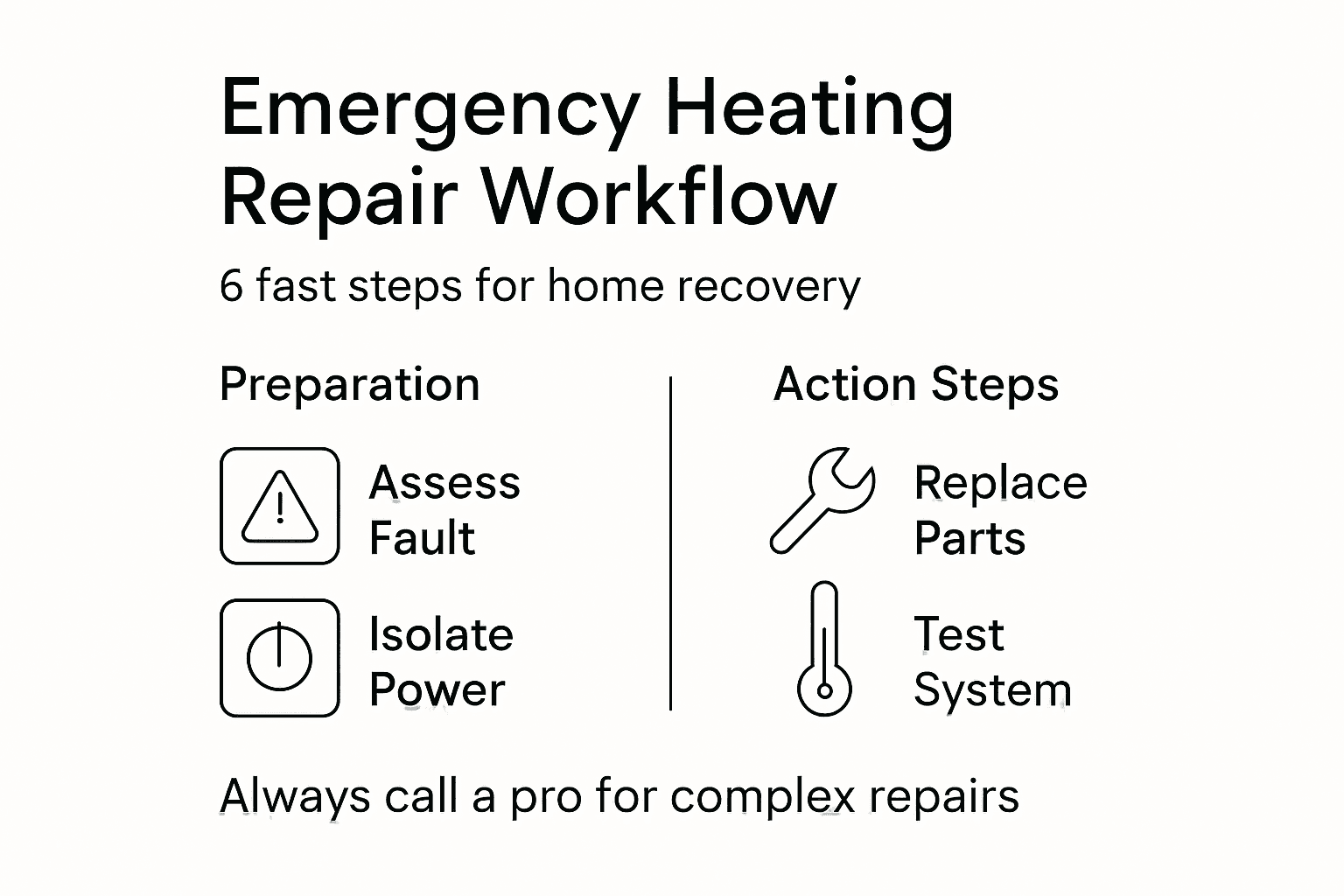 Emergency Heating Repair Workflow

6 fast steps for home recovery

Preparation

Assess Fault

Isolate Power

Action Steps

Replace Parts

Test System

Always call a pro for complex repairs