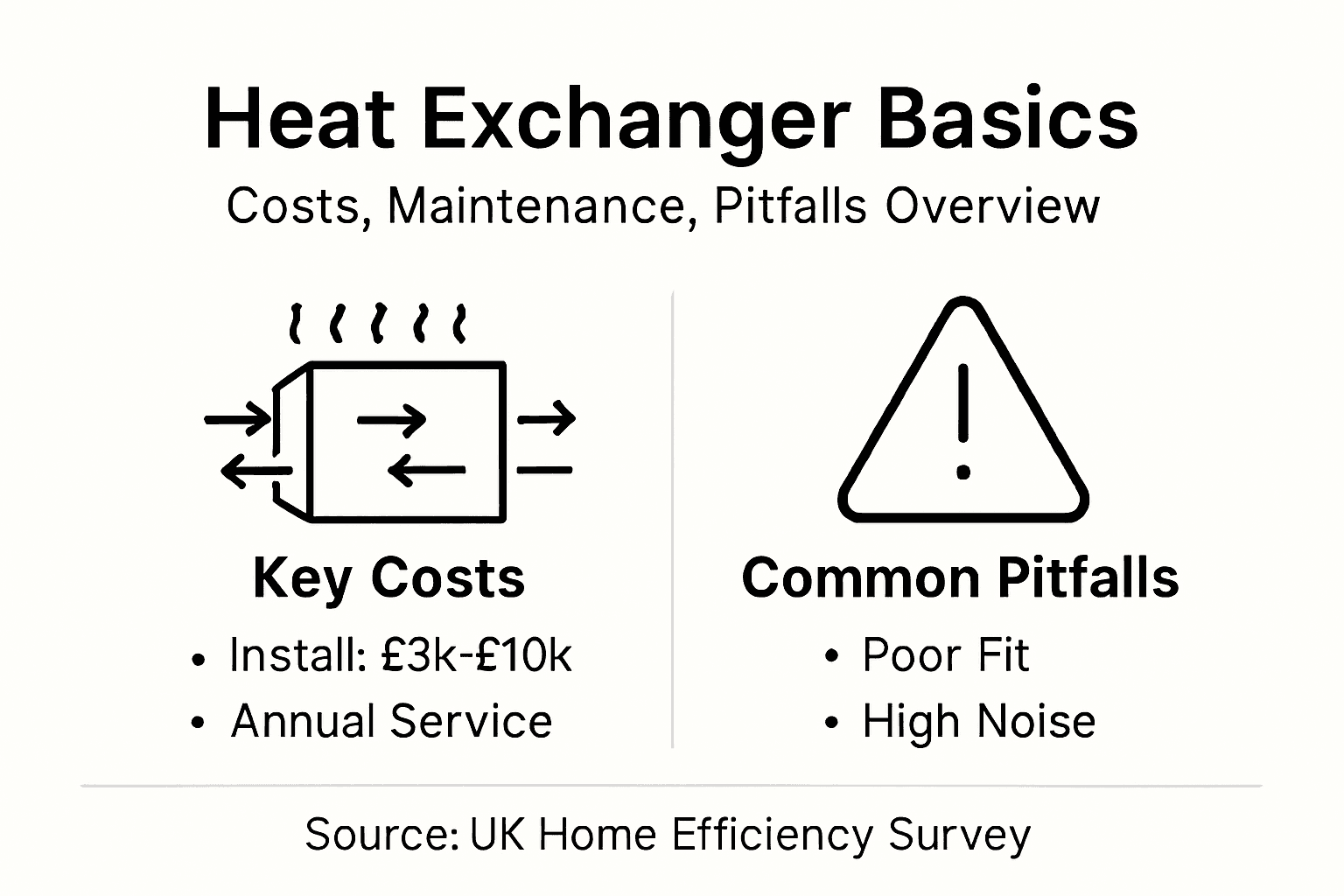 Heat Exchanger Basics
Costs, Maintenance, Pitfalls Overview

Key Costs
• Install: £3k-£10k
• Annual Service

Common Pitfalls
• Poor Fit
• High Noise

Source: UK Home Efficiency Survey