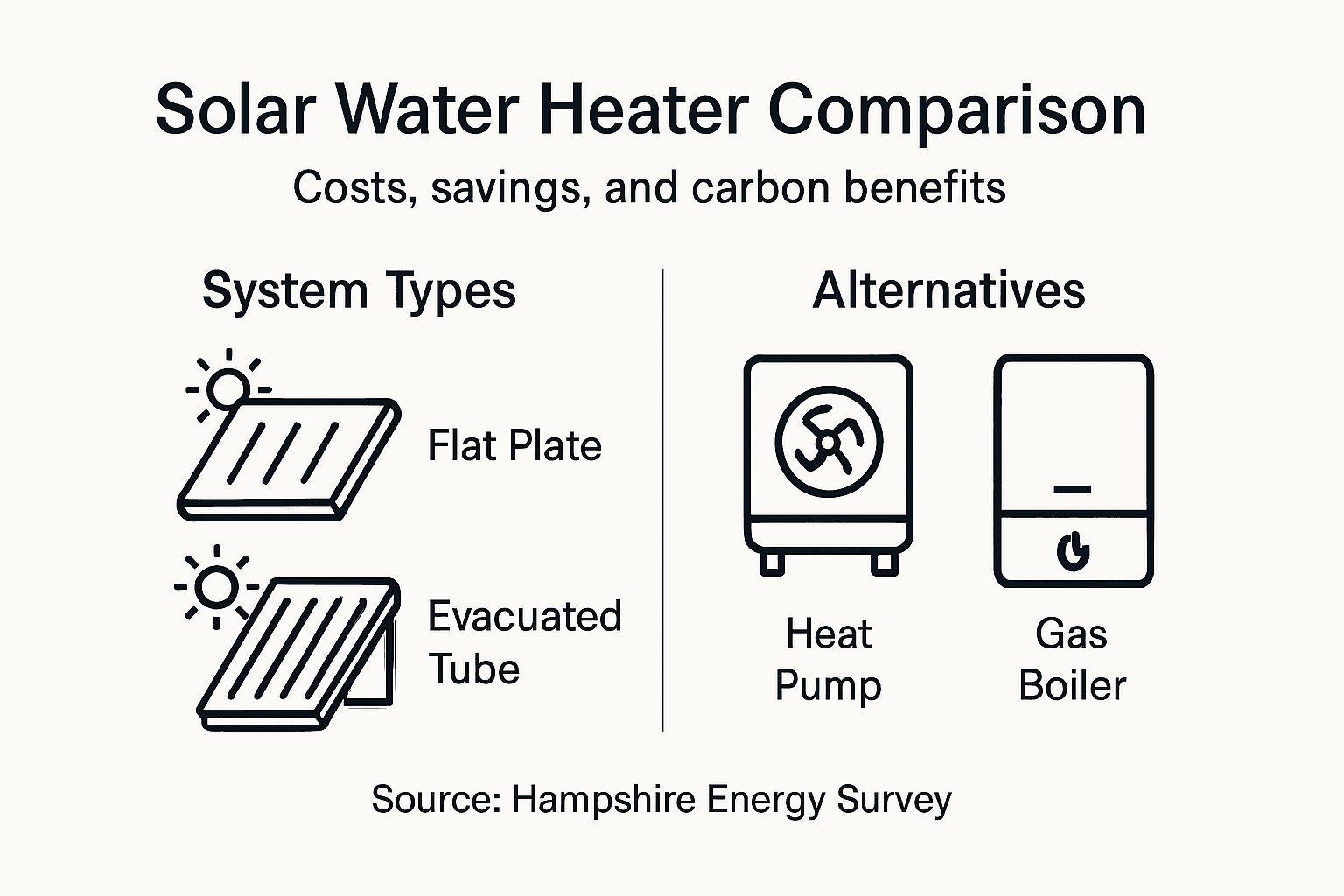 Solar Water Heater Comparison

Costs, savings, and carbon benefits

System Types

Flat Plate

Evacuated Tube

Alternatives

Heat Pump

Gas Boiler

Source: Hampshire Energy Survey