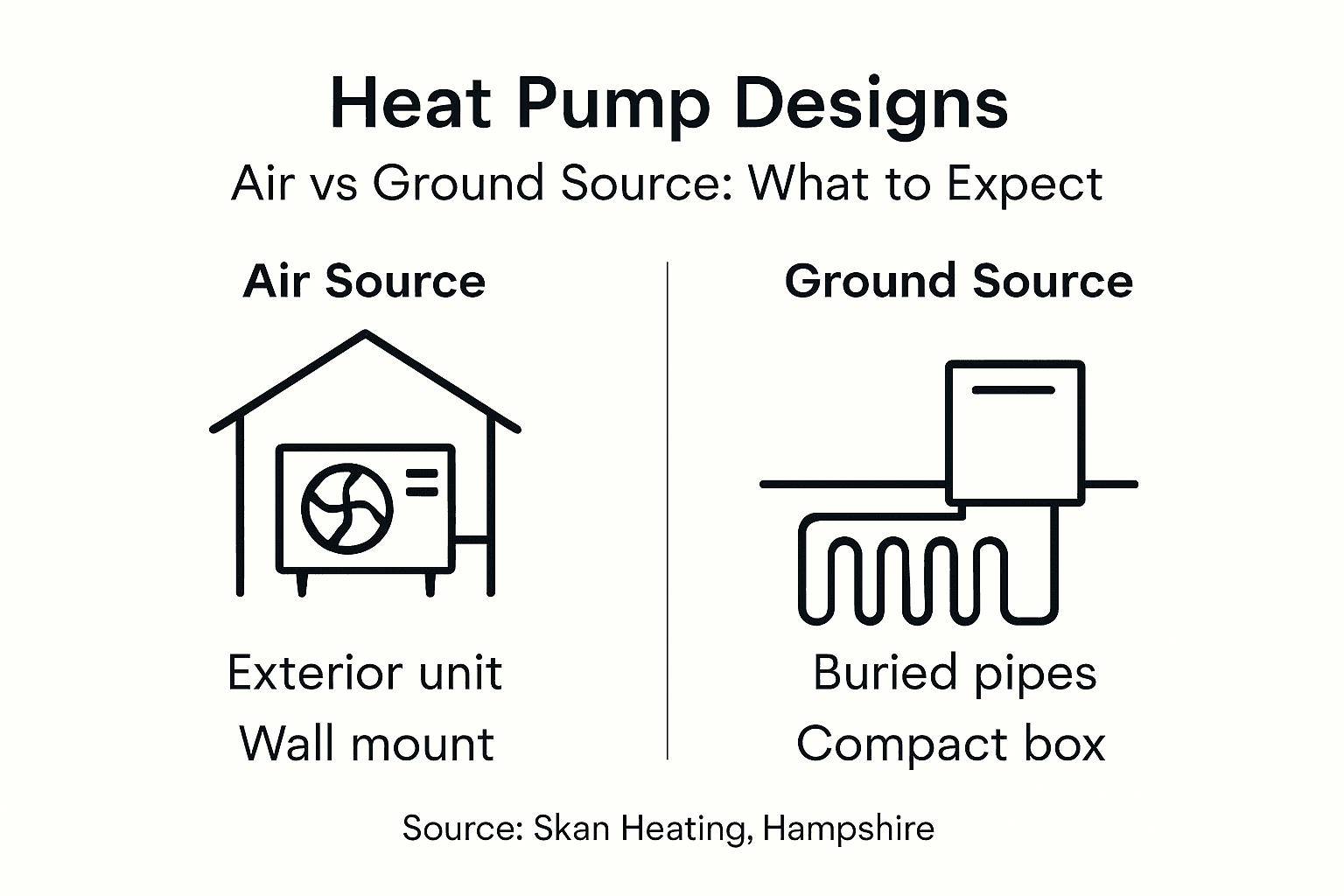 Heat Pump Designs
Air vs Ground Source: What to Expect

Air Source

Exterior unit
Wall mount

Ground Source

Buried pipes
Compact box

Source: Skan Heating, Hampshire