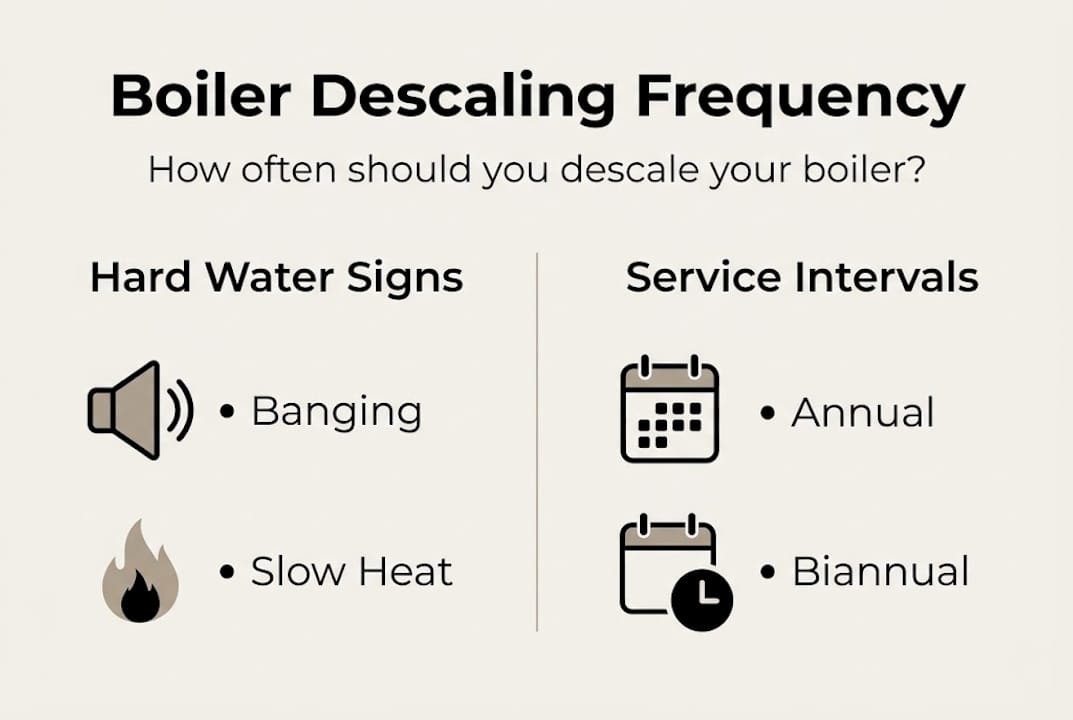 Boiler Descaling Frequency

How often should you descale your boiler?

Hard Water Signs

• Banging

• Slow Heat

Service Intervals

• Annual

• Biannual