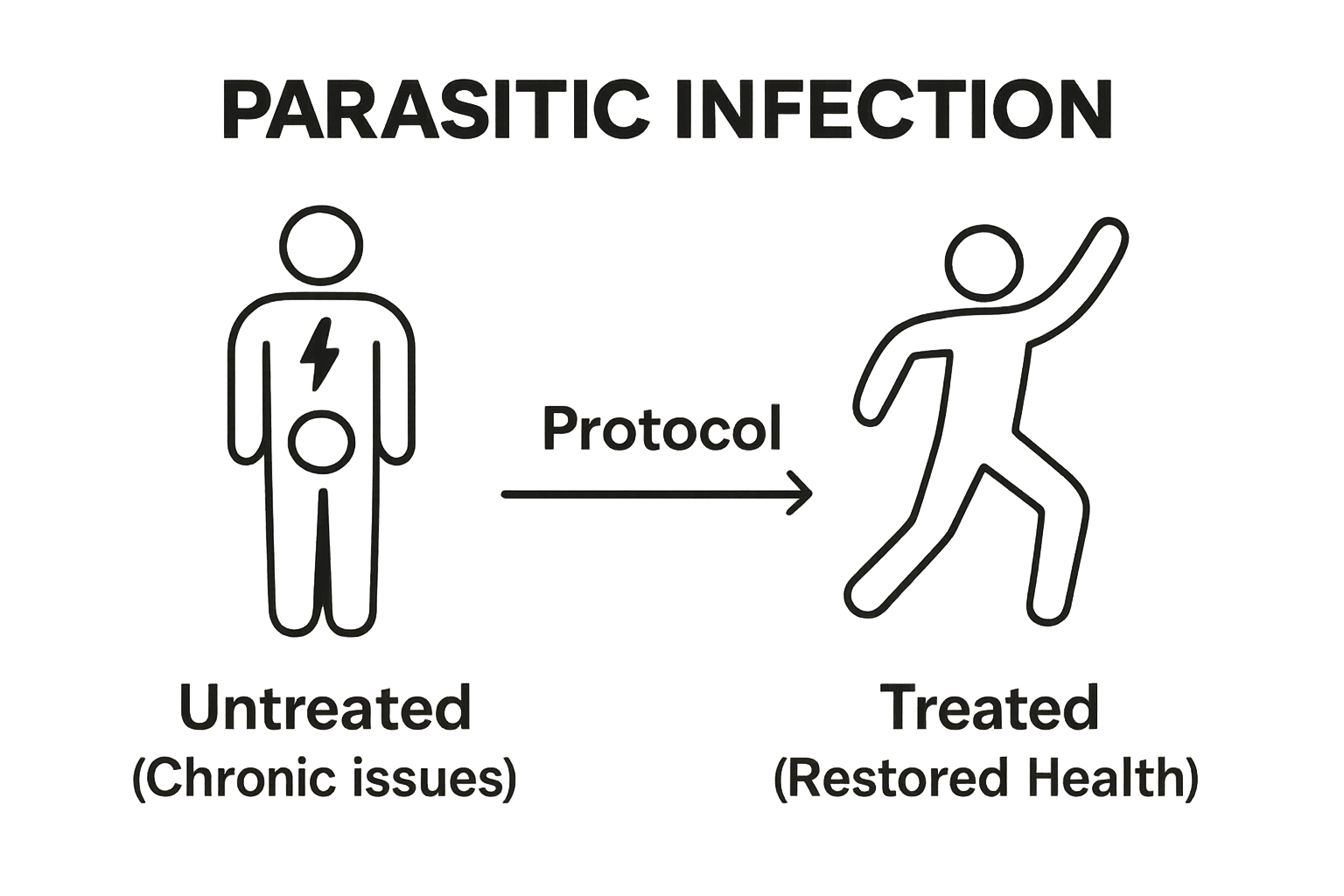 PARASITIC INFECTION

Protocol

Untreated
(Chronic issues)

Treated
(Restored Health)