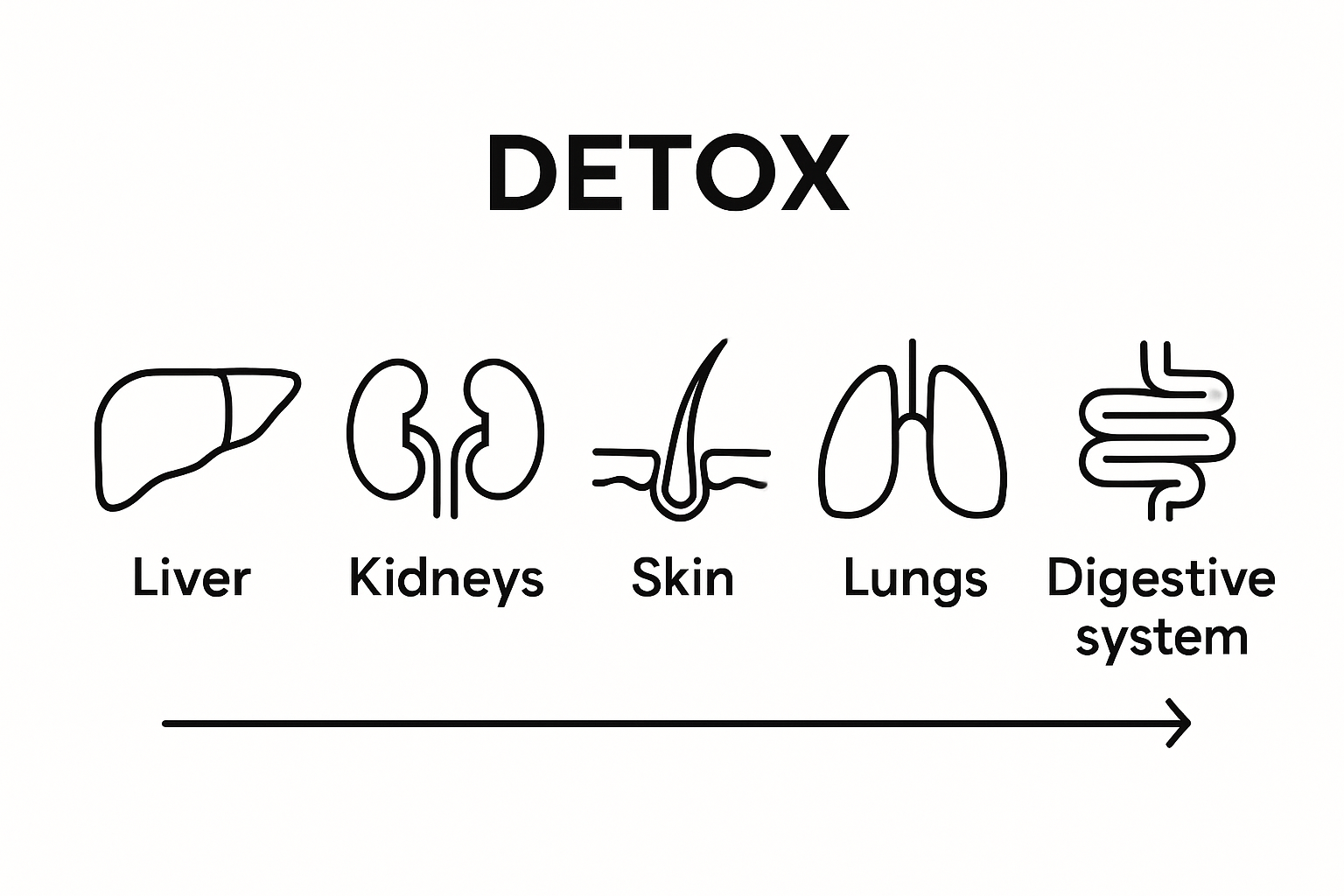 DETOX

Liver

Kidneys

Skin

Lungs

Digestive system