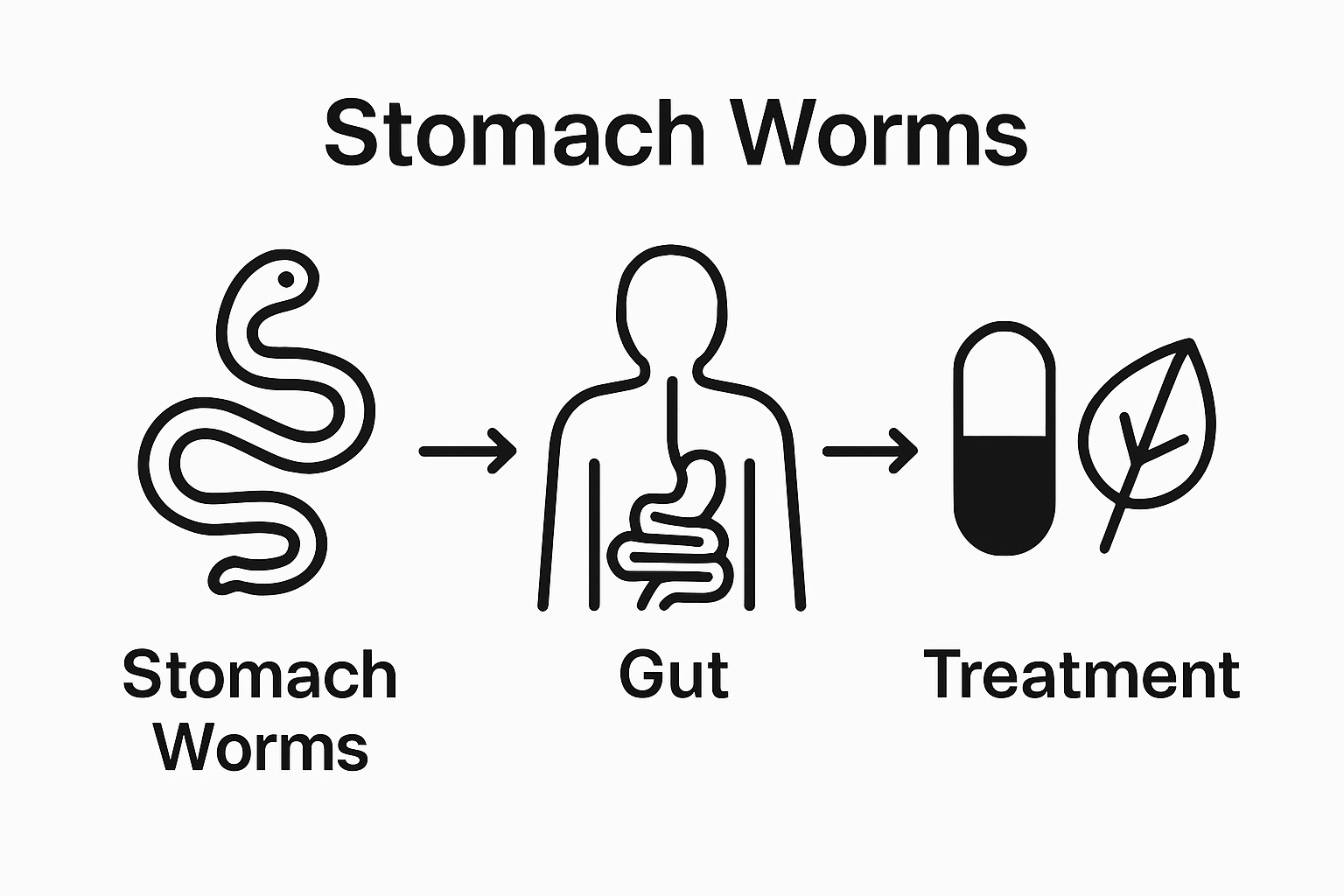 Stomach Worms

Stomach Worms

Gut

Treatment