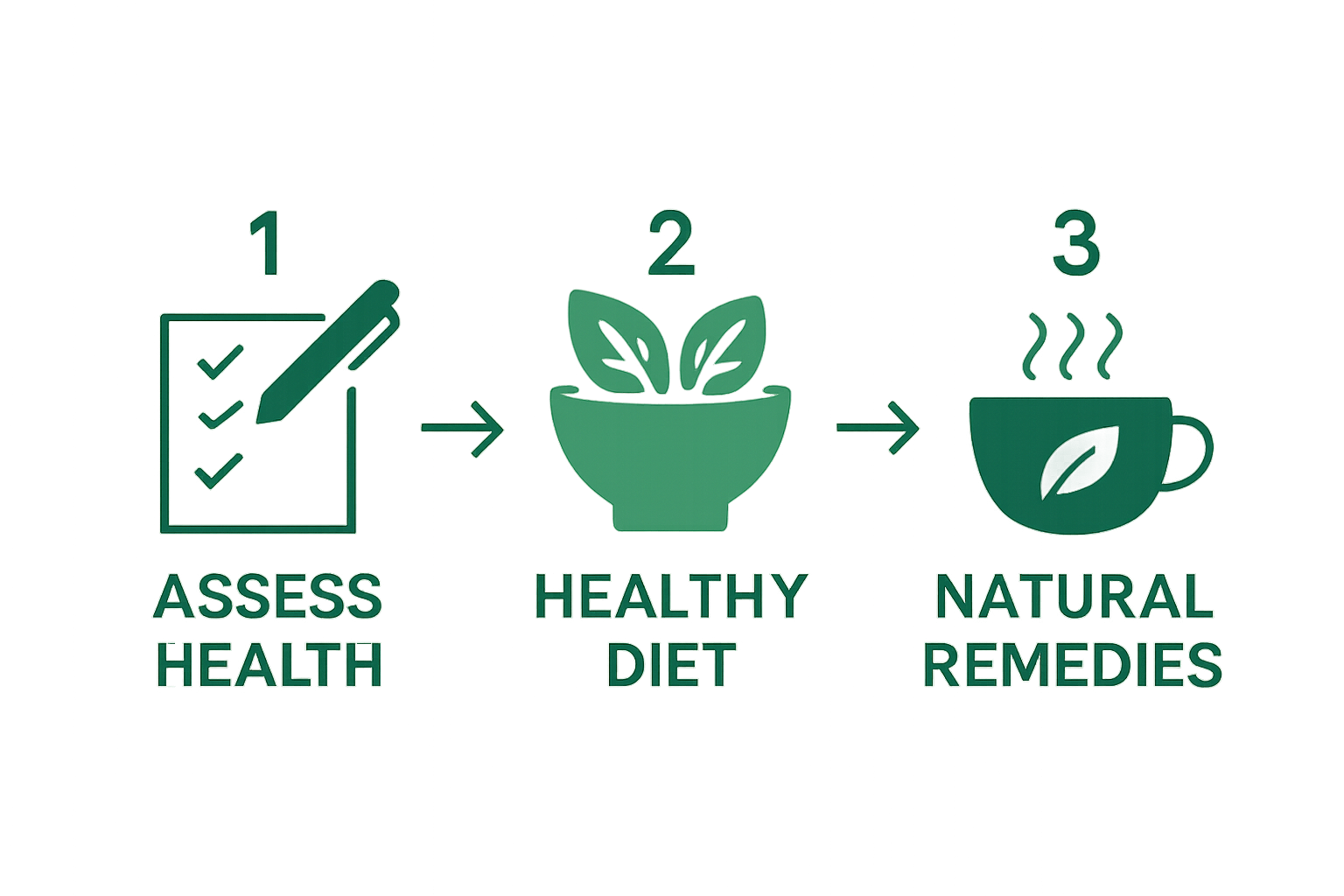 1

ASSESS HEALTH

2

HEALTHY DIET

3

NATURAL REMEDIES