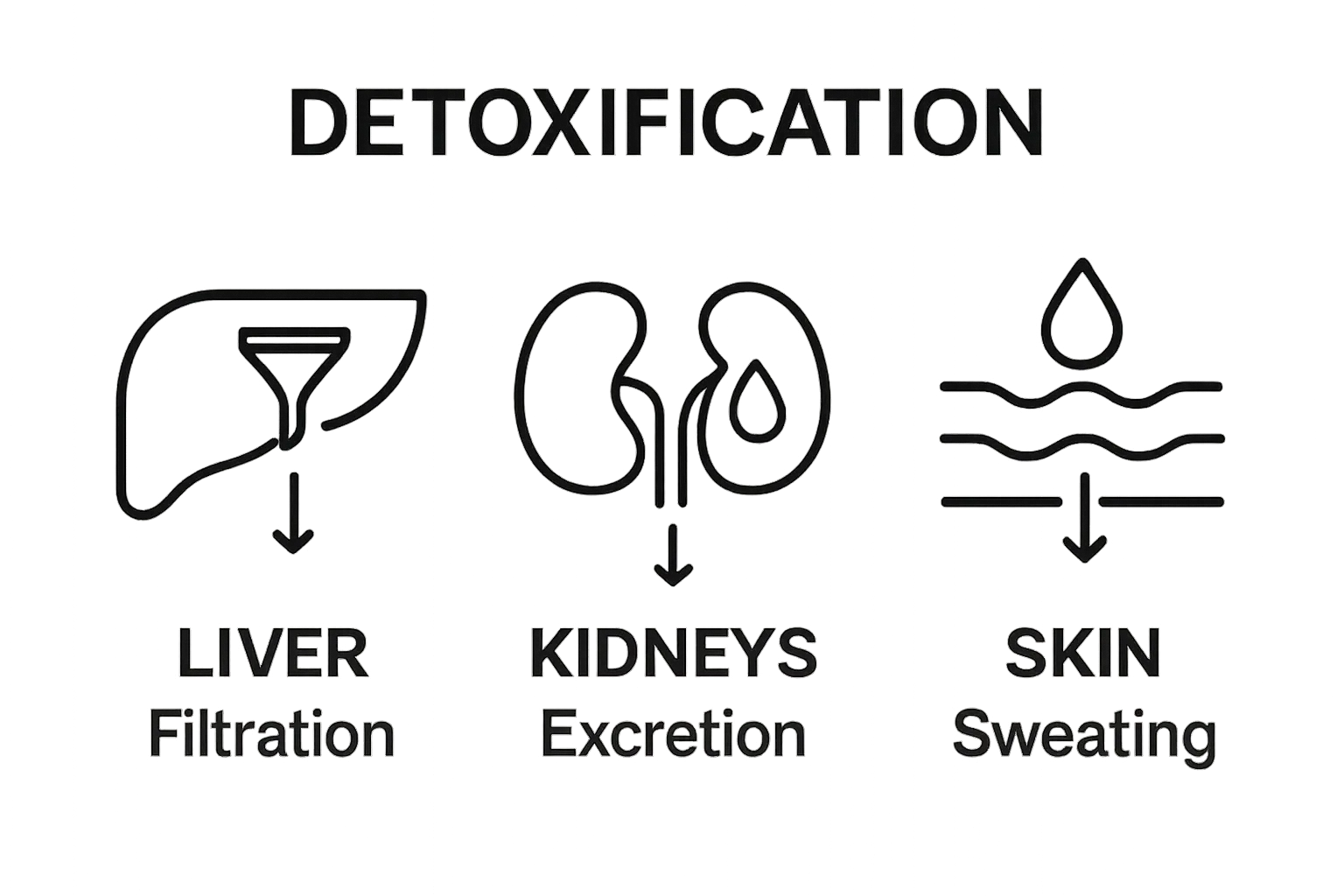 DETOXIFICATION

LIVER
Filtration

KIDNEYS
Excretion

SKIN
Sweating