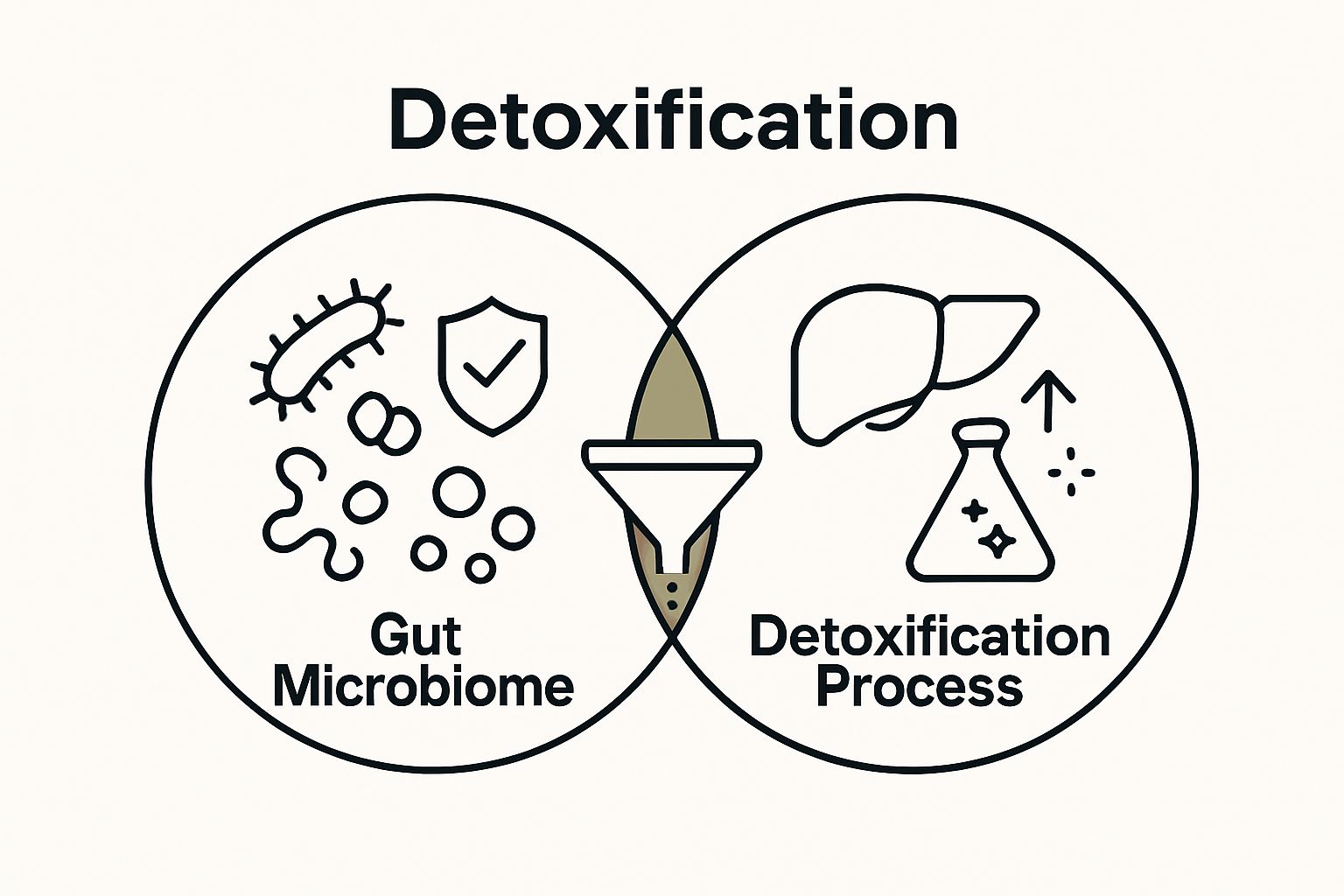 Detoxification

Gut Microbiome

Detoxification Process