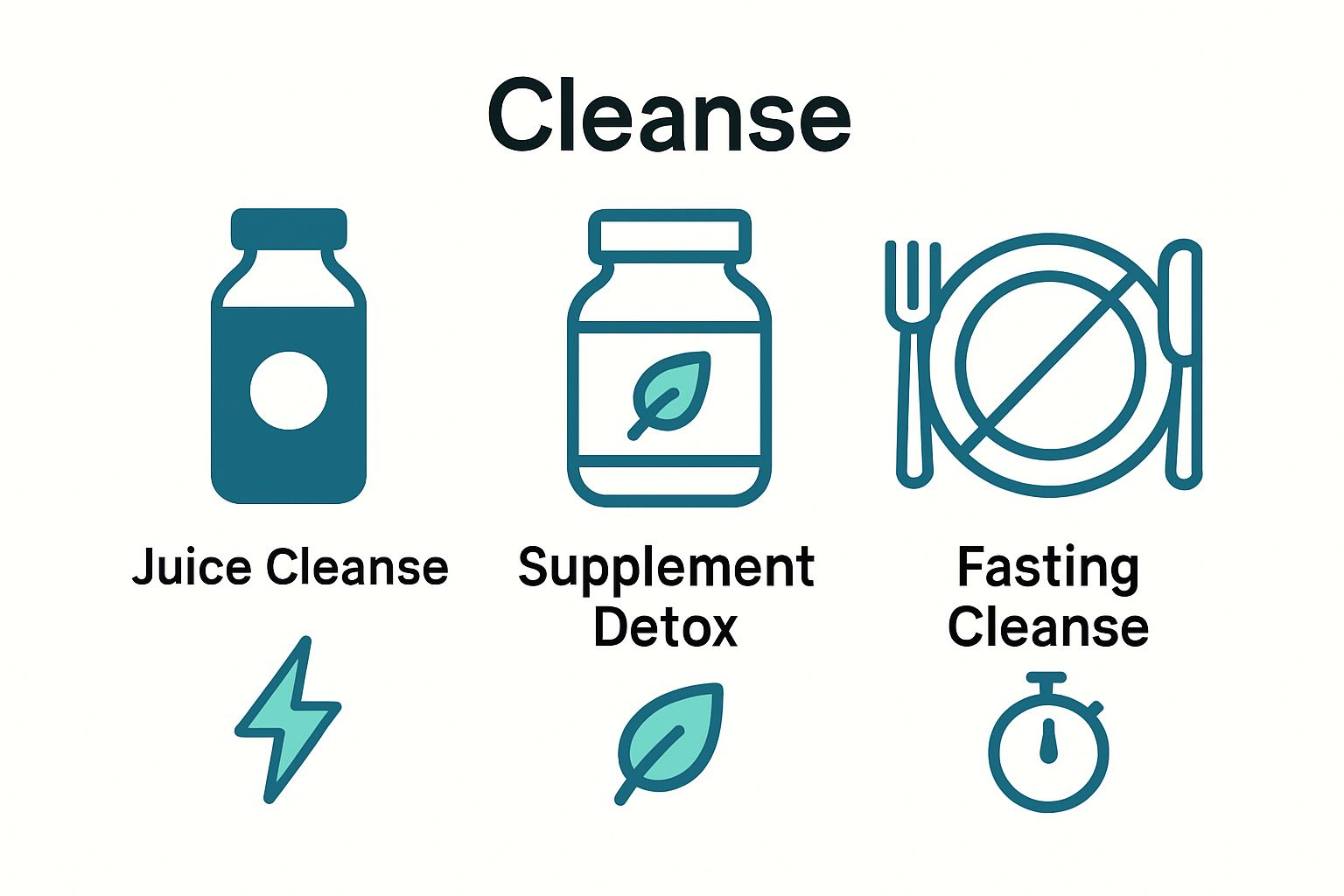 Cleanse

Juice Cleanse

Supplement Detox

Fasting Cleanse