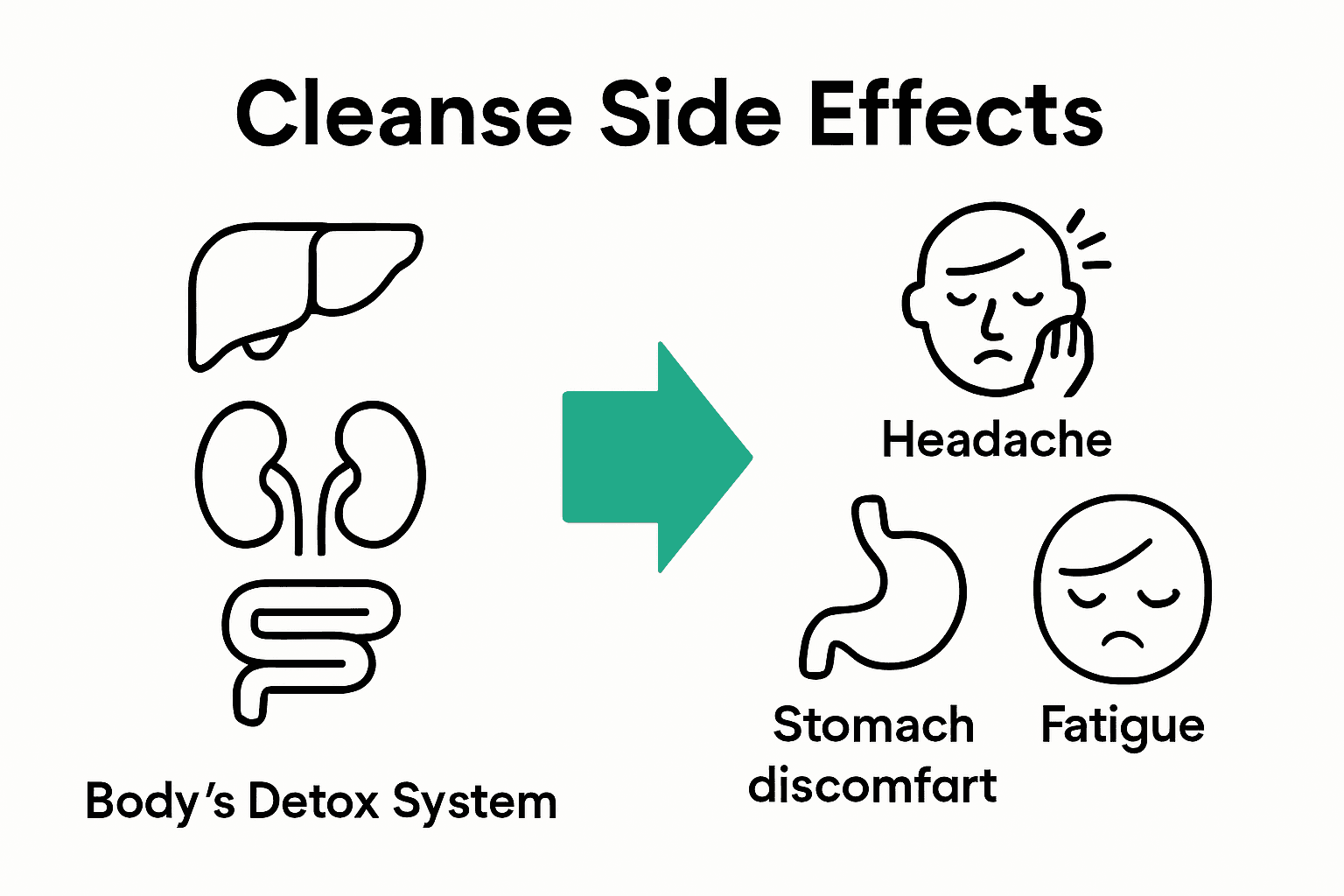 Cleanse Side Effects

Body's Detox System

Headache

Stomach discomfart

Fatigue