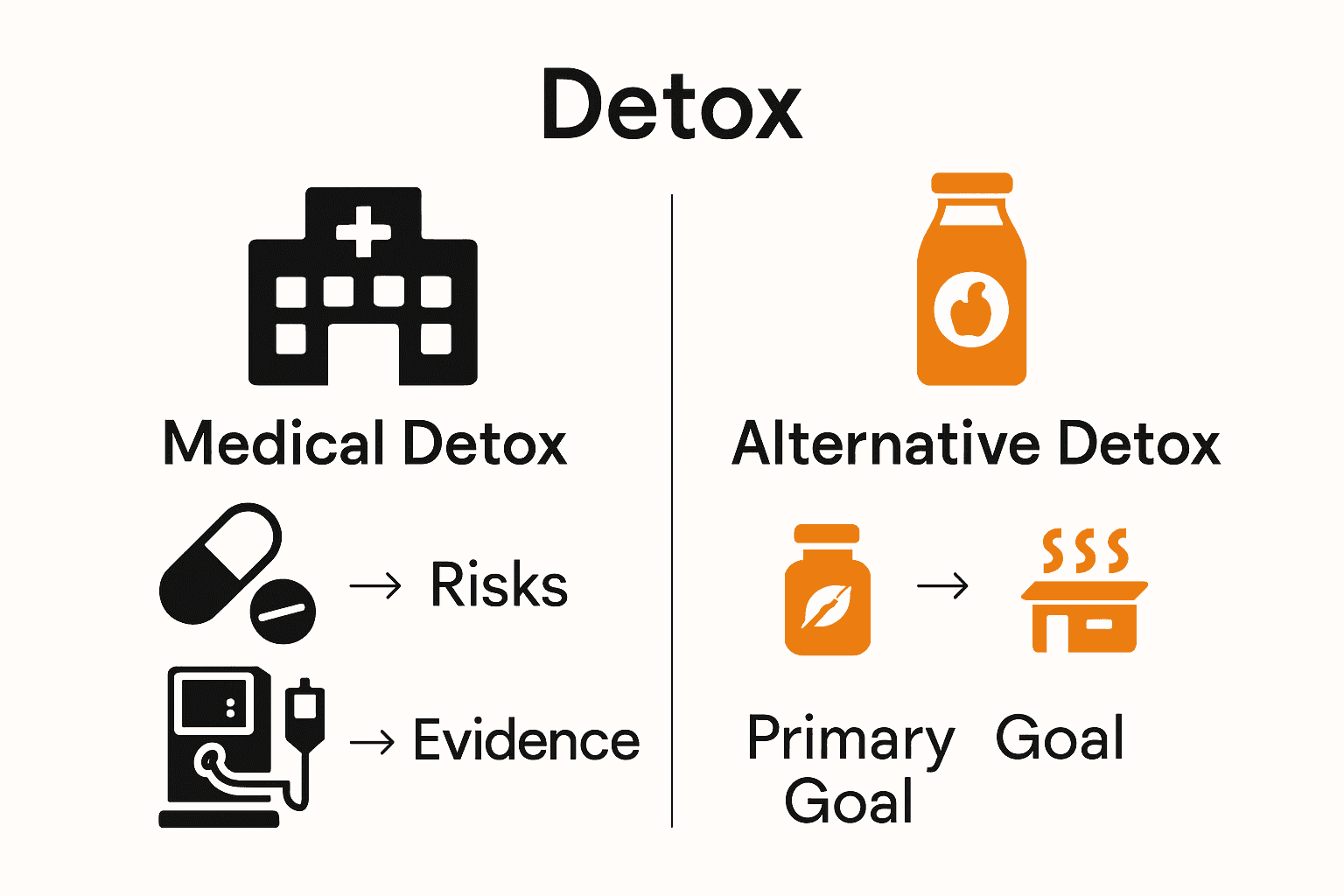 Detox

Medical Detox

→ Risks

→ Evidence

Alternative Detox

→

Primary Goal

Goal